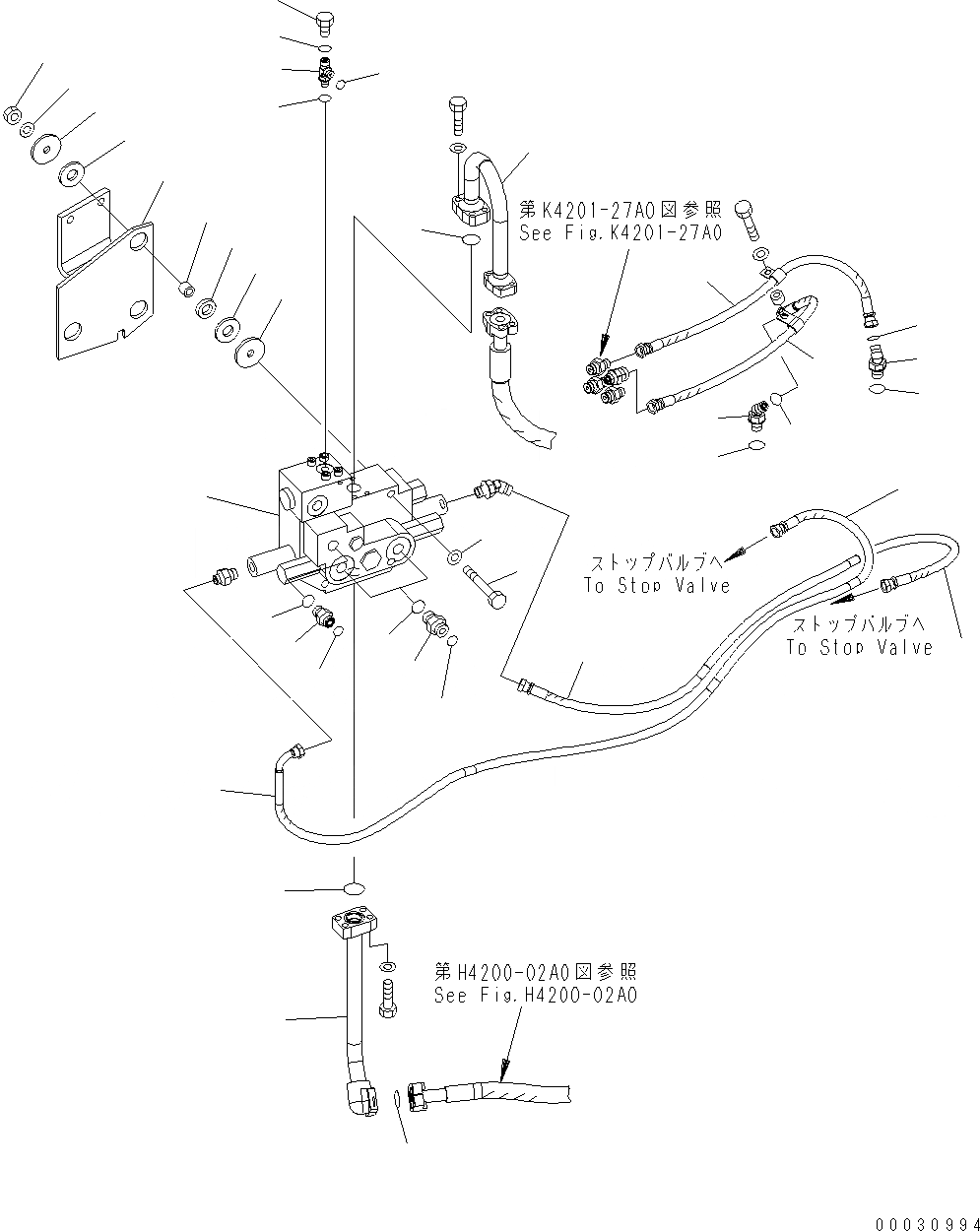 第K4201-27A0図参照
See Fig.K4201-27A0

ストップバルブへ
To Stop Valve

ストップバルブへ
To Stop Valve

第H4200-02A0図参照
See Fig.H4200-02A0

00030994