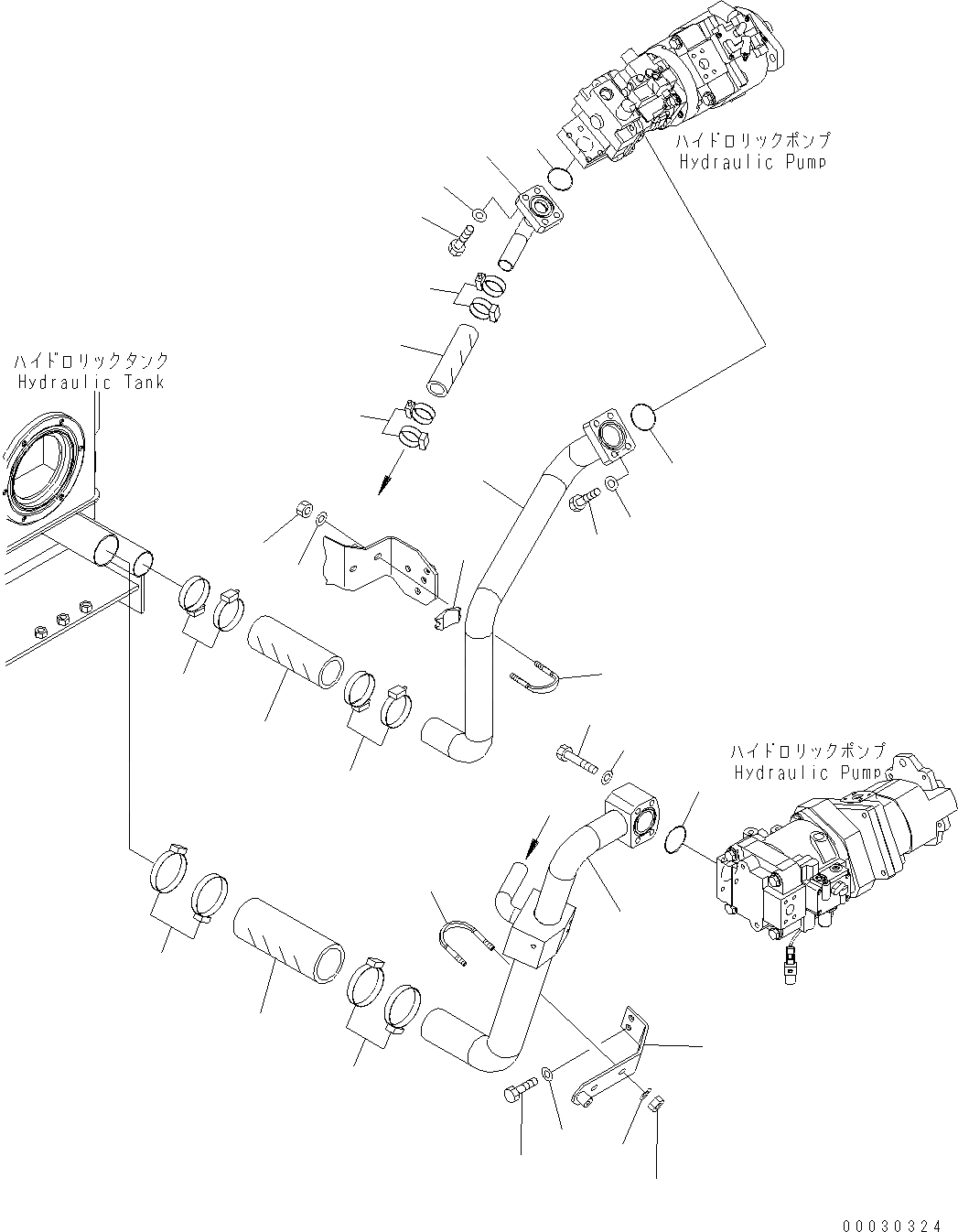 ハイドロリックポンプ
Hydraulic Pump

ハイドロリックタンク
Hydraulic Tank

ハイドロリックポンプ
Hydraulic Pump

00030324