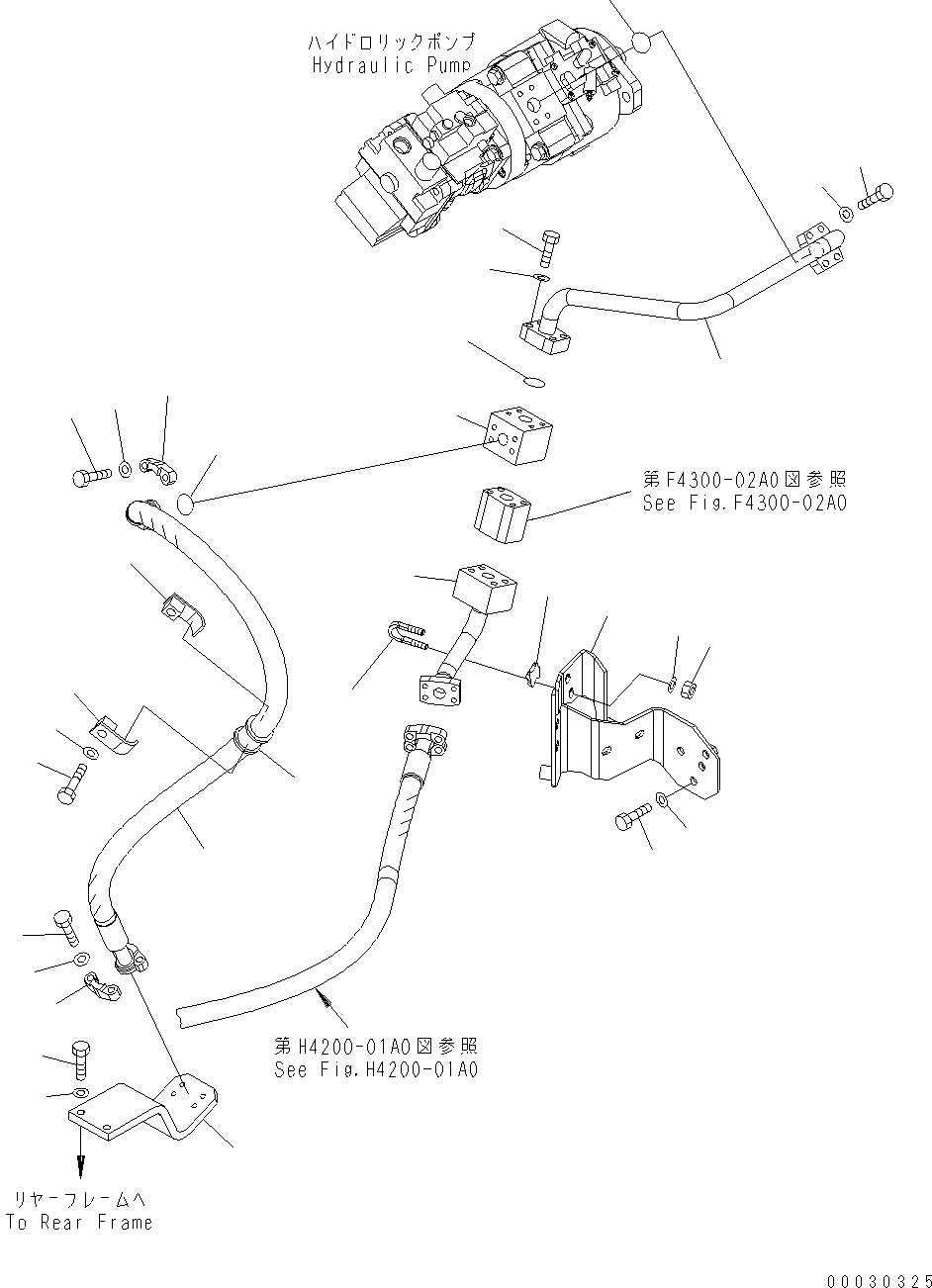 ハイドロリックポンプ
Hydraulic Pump

第F4300-02A0図参照
See Fig.F4300-02A0

第H4200-01A0図参照
See Fig.H4200-01A0

リヤーフレームへ
To Rear Frame

00030325