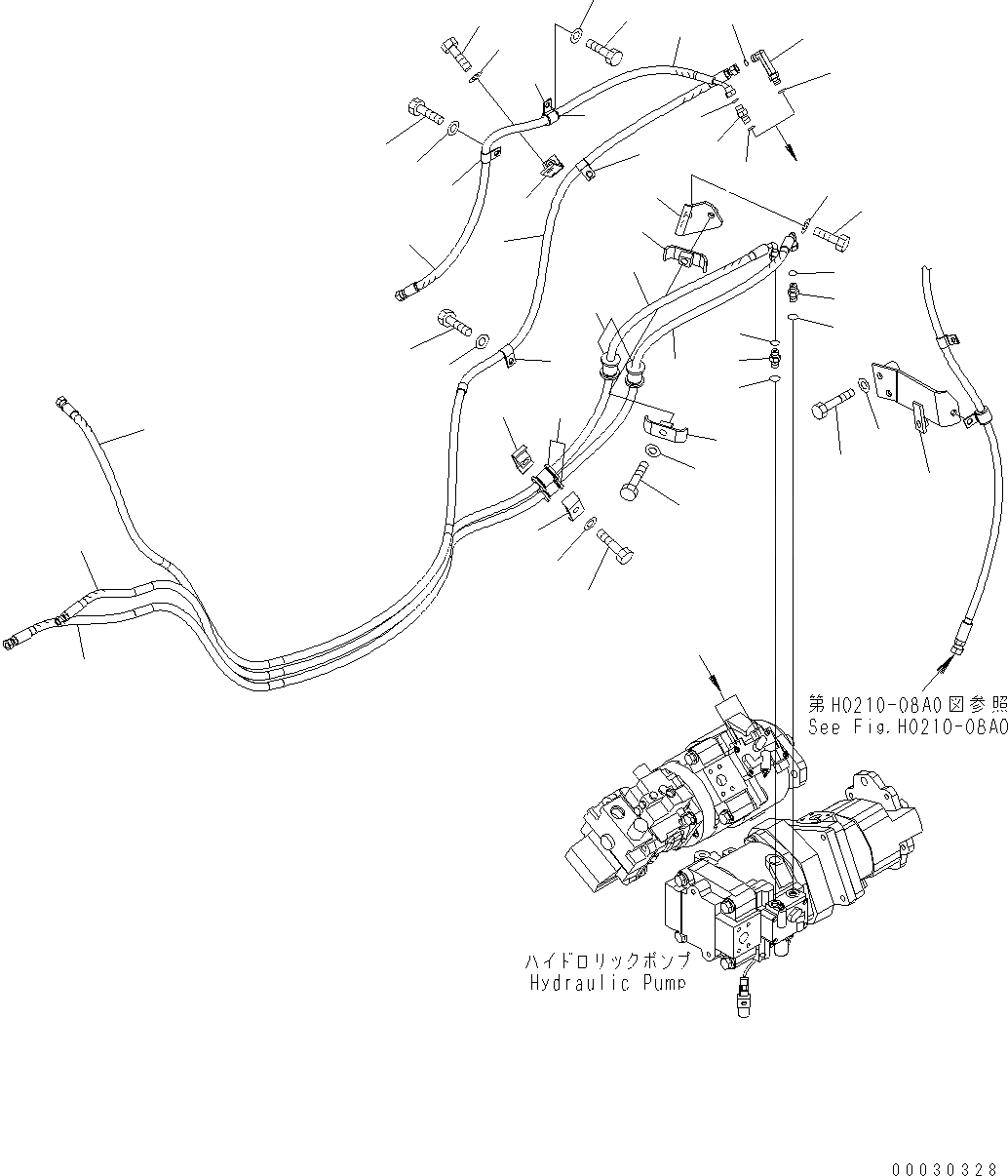 第H0210-08A0図参照
See Fig.H0210-08A0

ハイドロリックポンプ
Hydraulic Pump

00030328