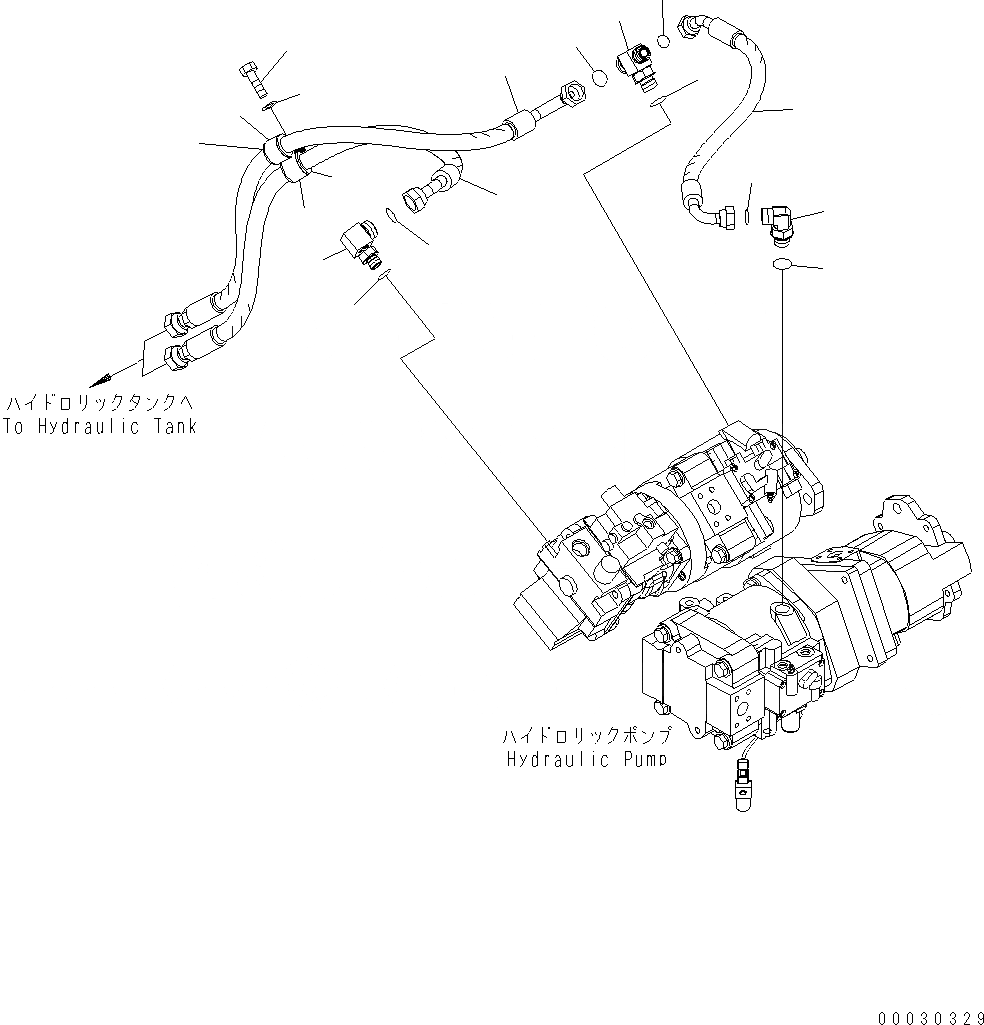 ハイドロリックタンクへ
To Hydraulic Tank

ハイドロリックポンプ
Hydraulic Pump

00030329