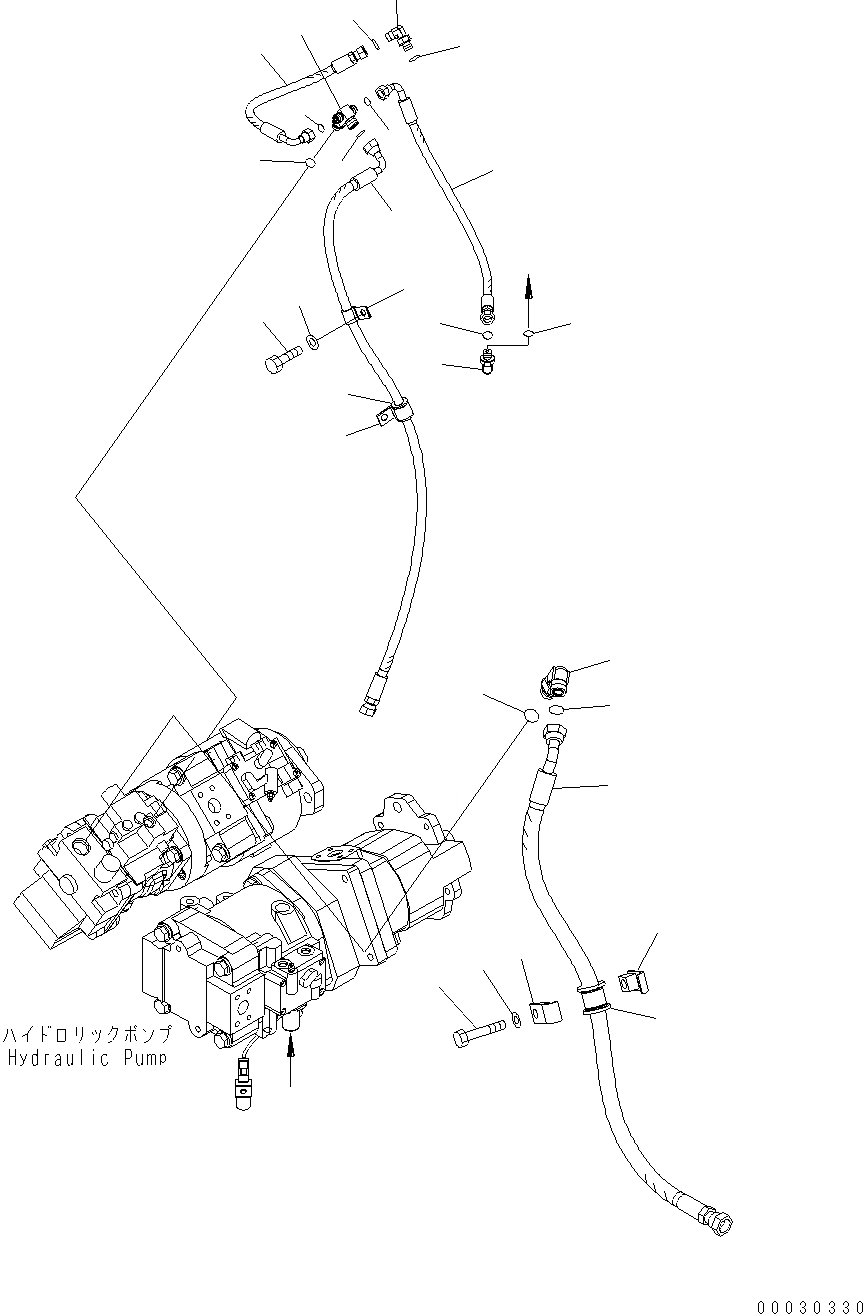 ハイドロリックポンプ
Hydraulic Pump

00030330