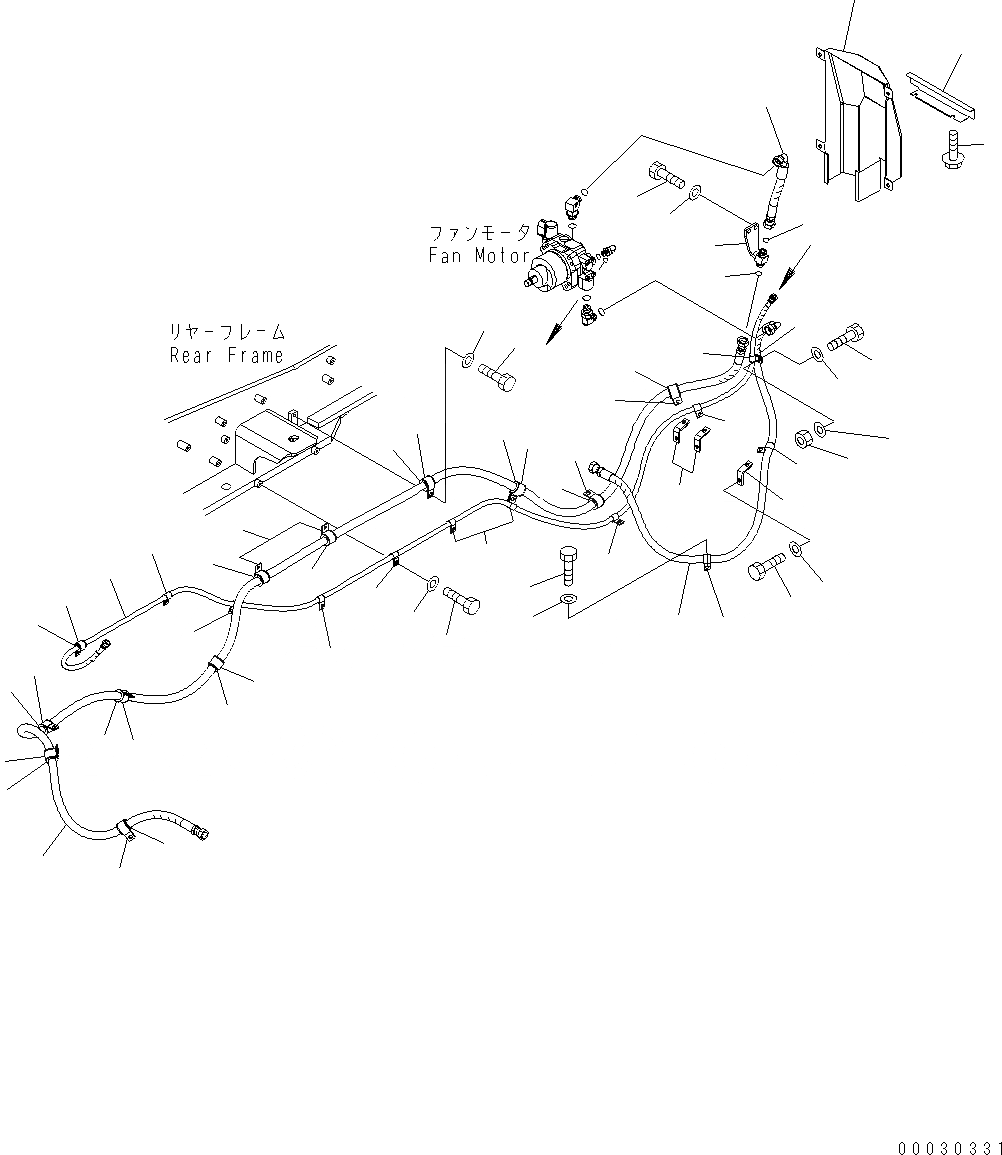 ファンモータ
Fan Motor

リヤーフレーム
Rear Frame

00030331