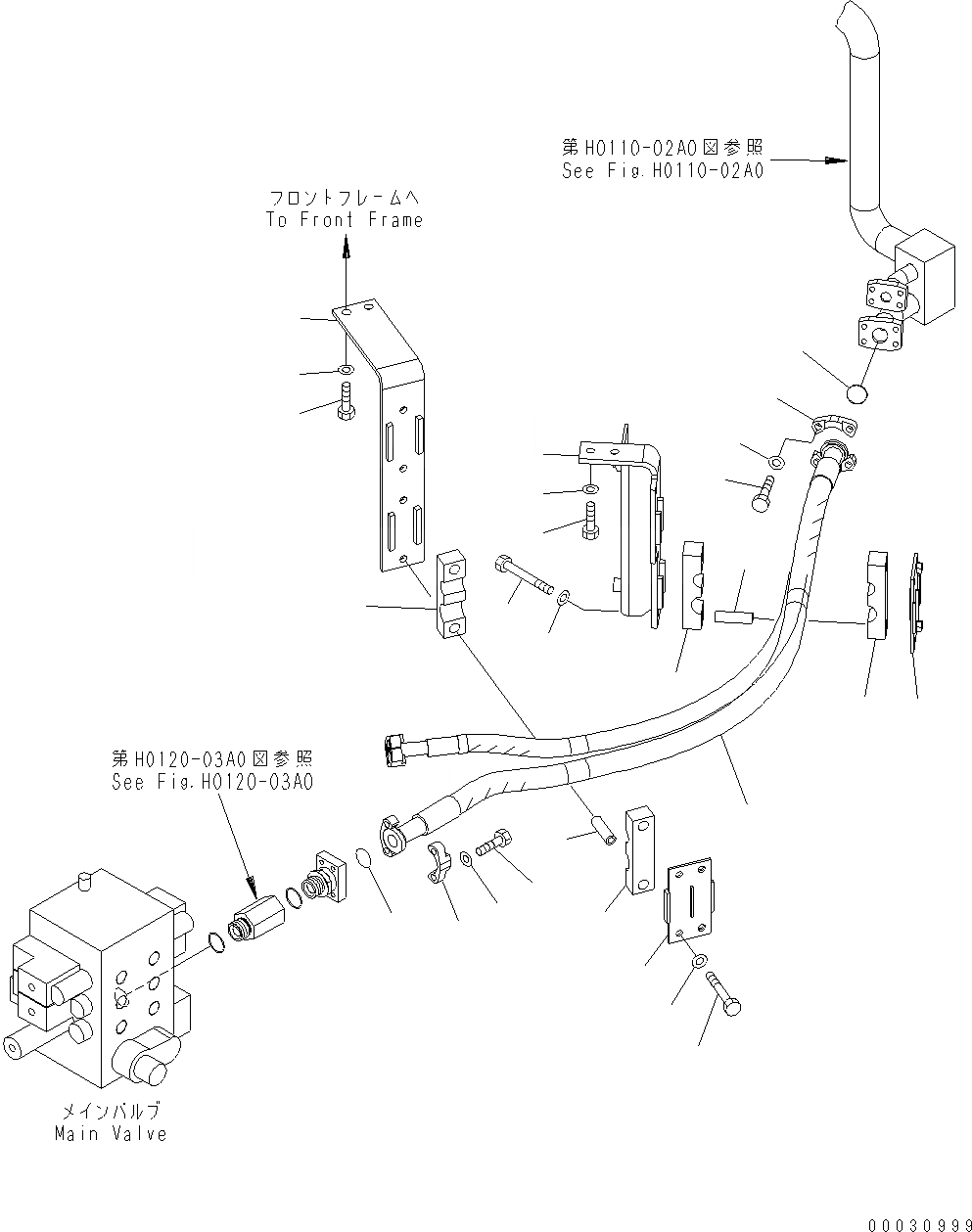 第H0110-02A0図参照
See Fig.H0110-02A0

フロントフレームへ
To Front Frame

第H0120-03A0図参照
See Fig.H0120-03A0

メインバルブ
Main Valve

00030999