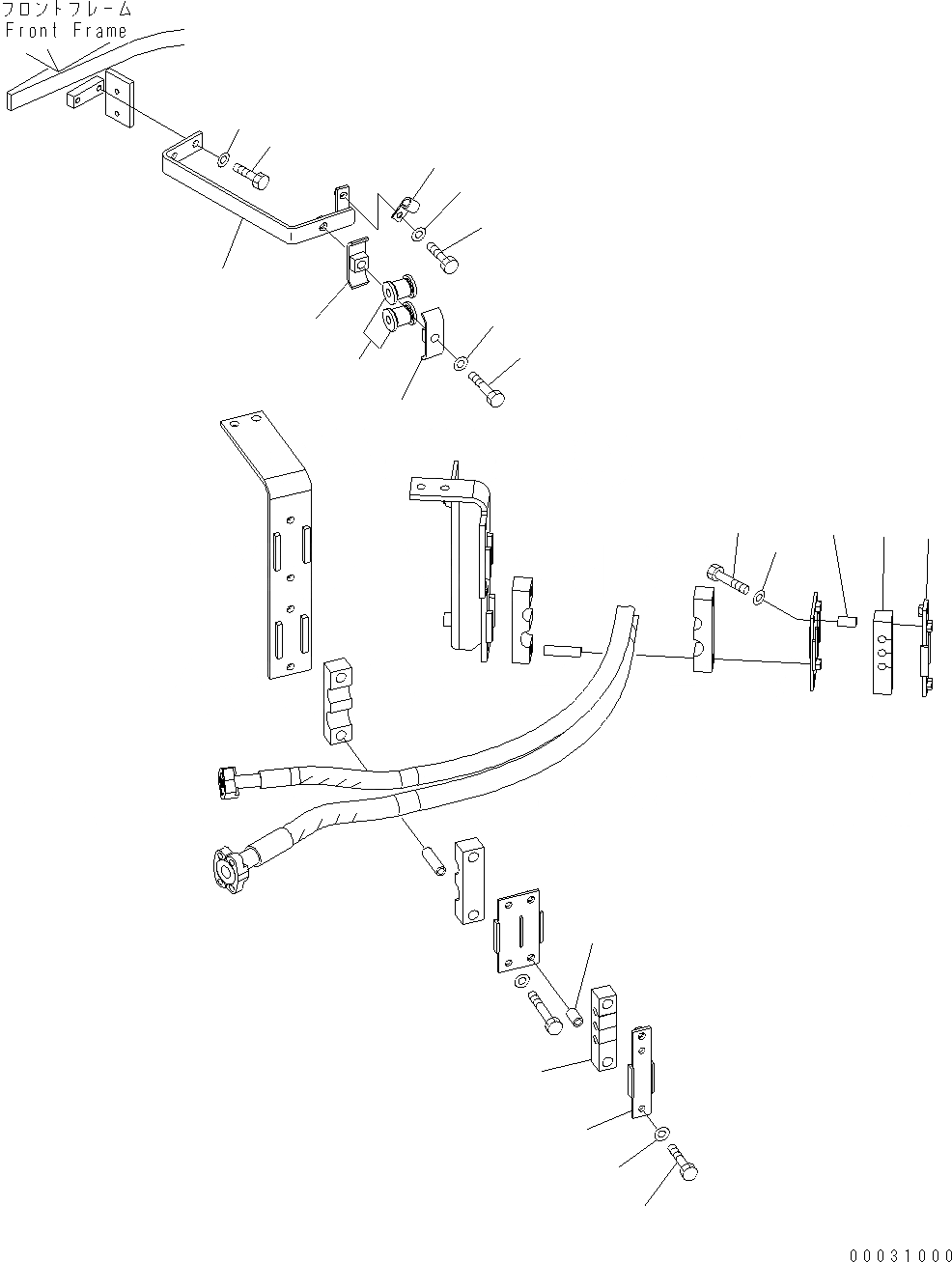 フロントフレーム
Front Frame

00031000