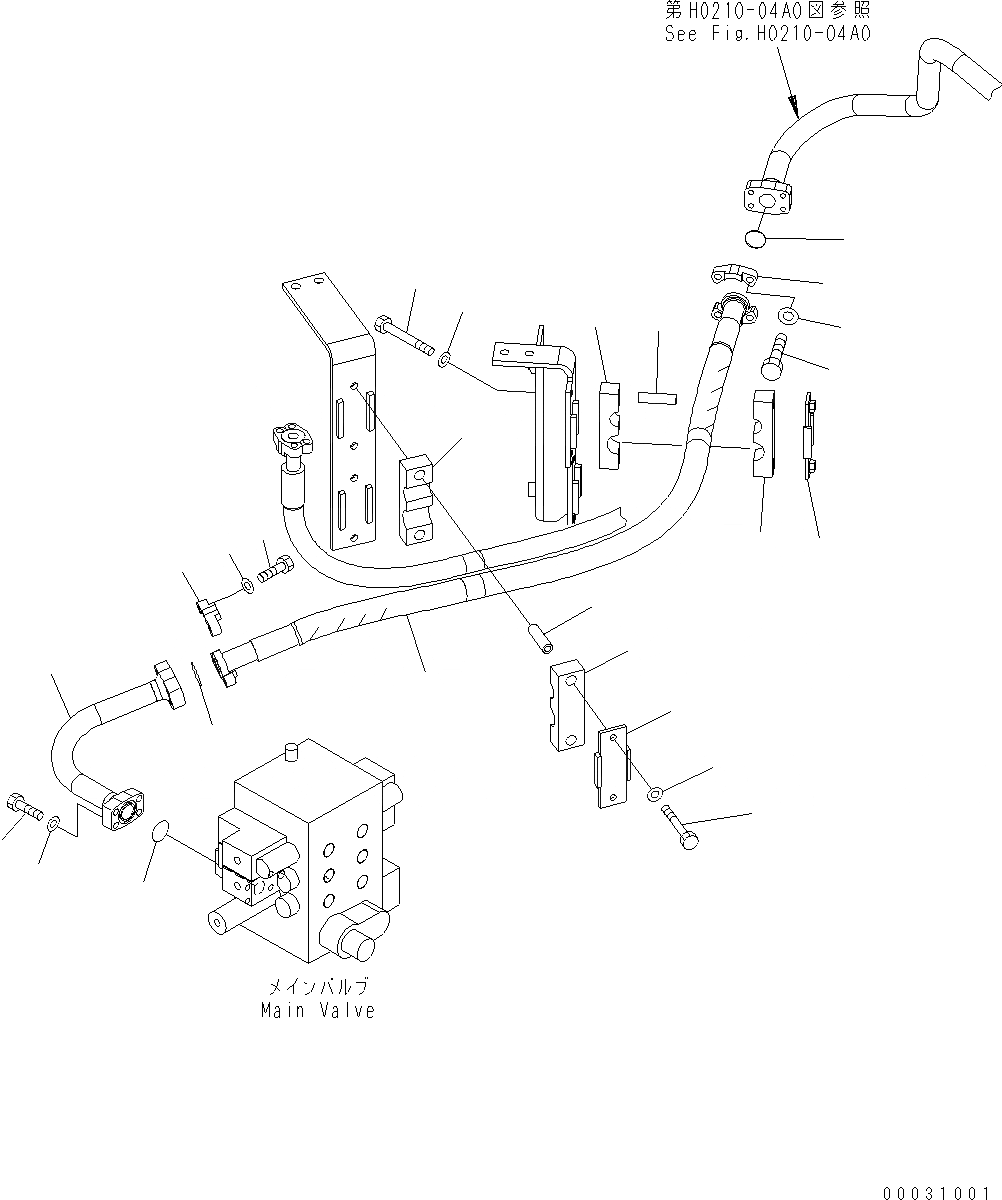 第H0210-04A0図参照
See Fig.H0210-04A0

メインバルブ
Main Valve

00031001