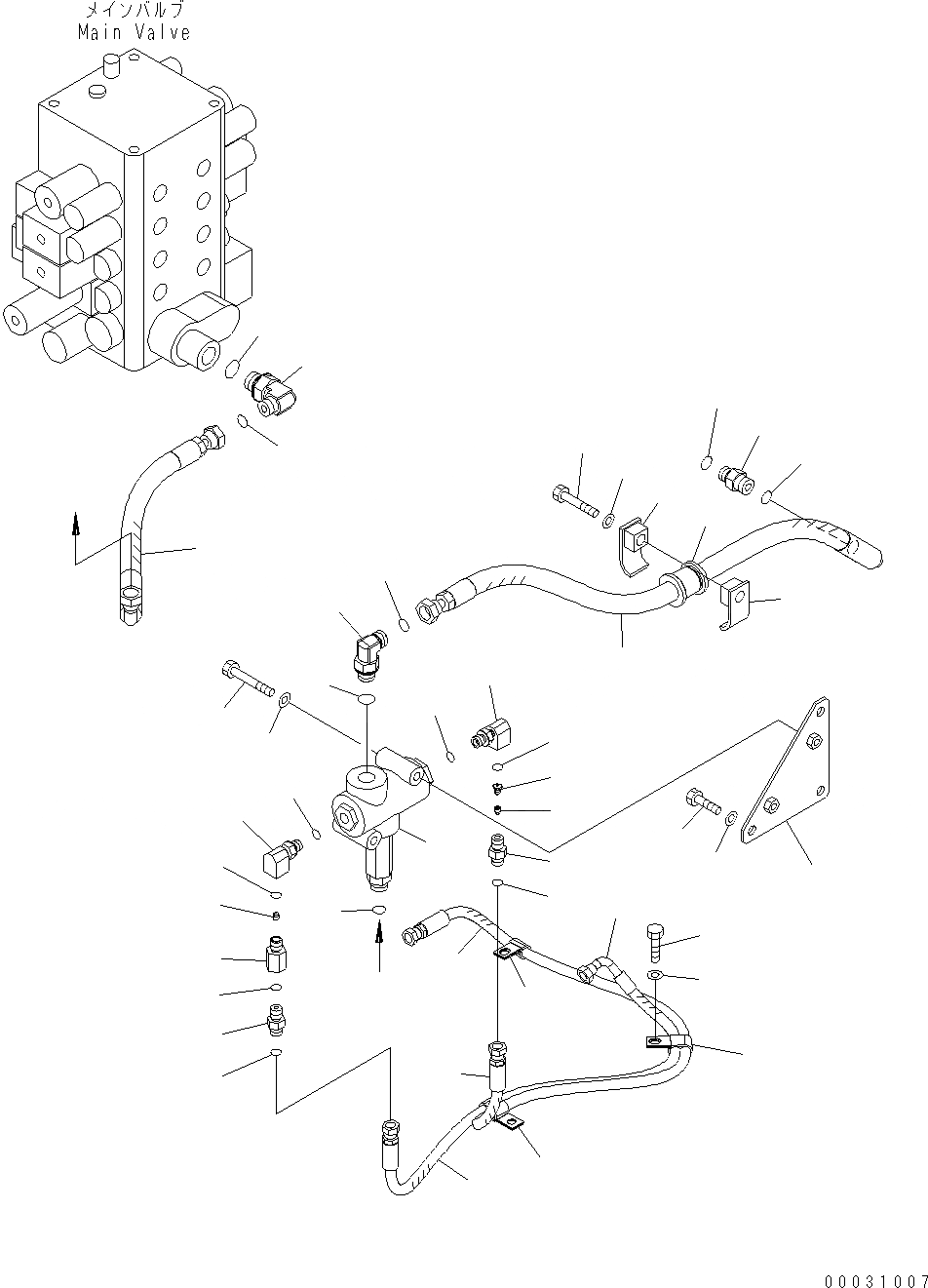 メインバルブ
Main Valve

00031007