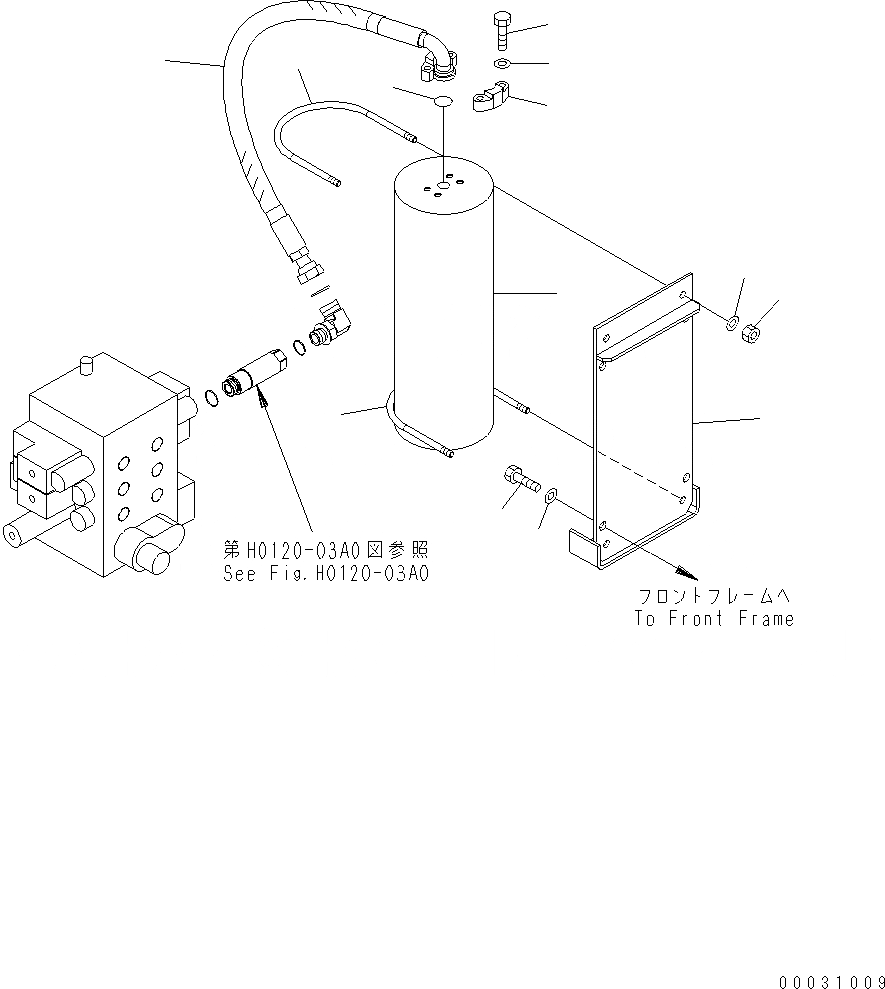 第H0120-03A0図参照
See Fig.H0120-03A0

フロントフレームへ
To Front Frame

00031009