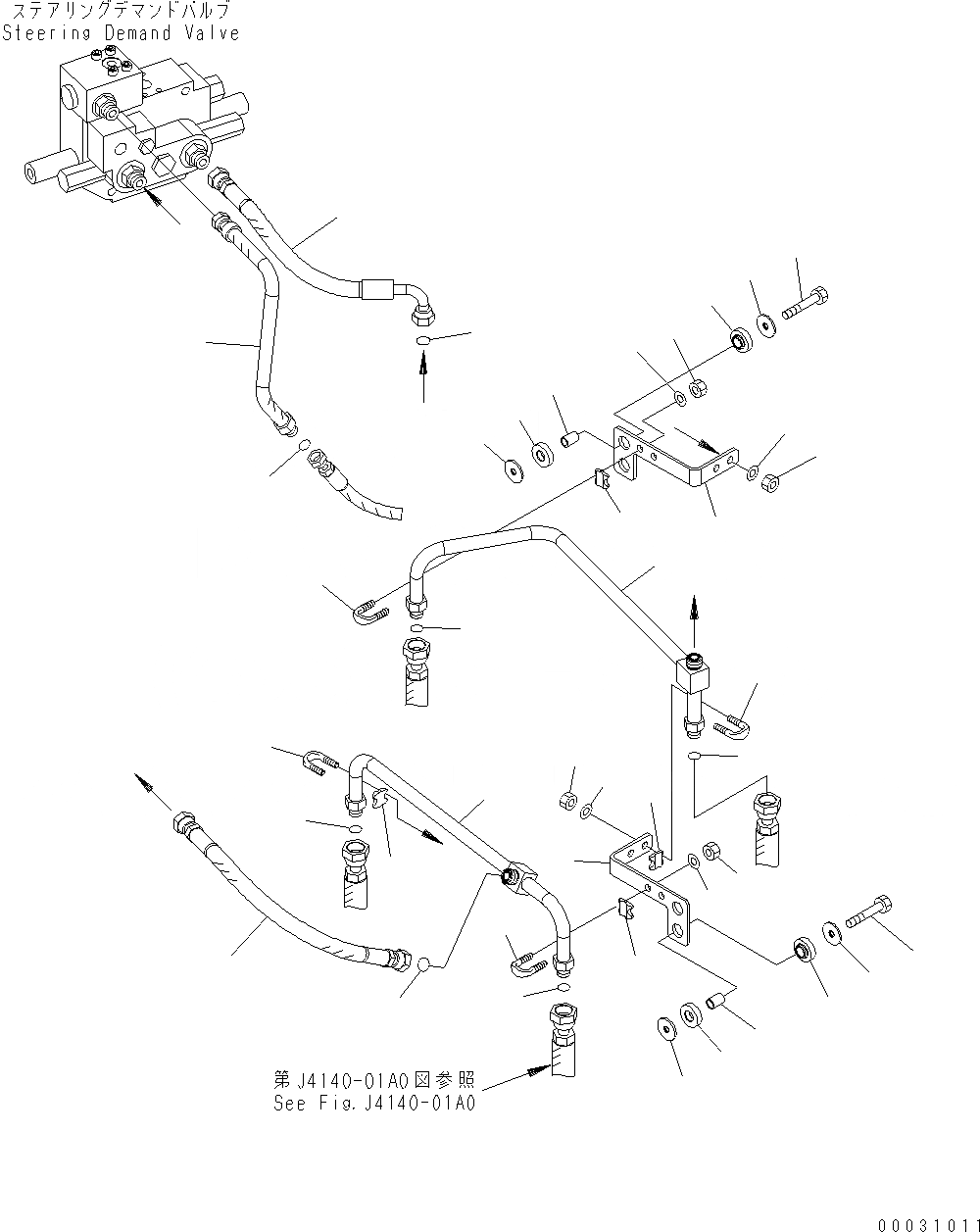 ステアリングデマンドバルブ
Steering Demand Valve

第J4140-01A0図参照
See Fig.J4140-01A0

00031011