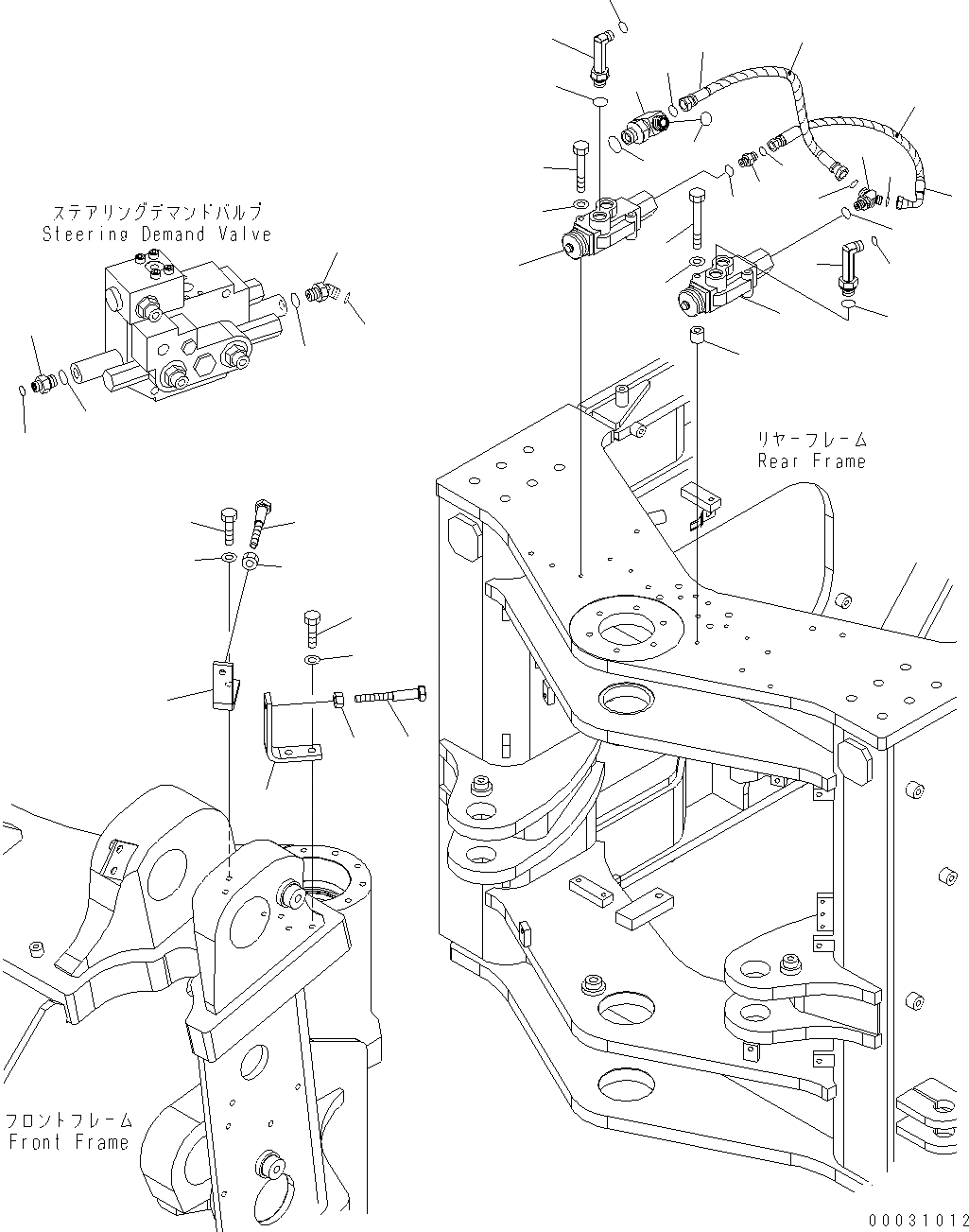 ステアリングデマンドバルブ
Steering Demand Valve

リヤーフレーム
Rear Frame

フロントフレーム
Front Frame

00031012