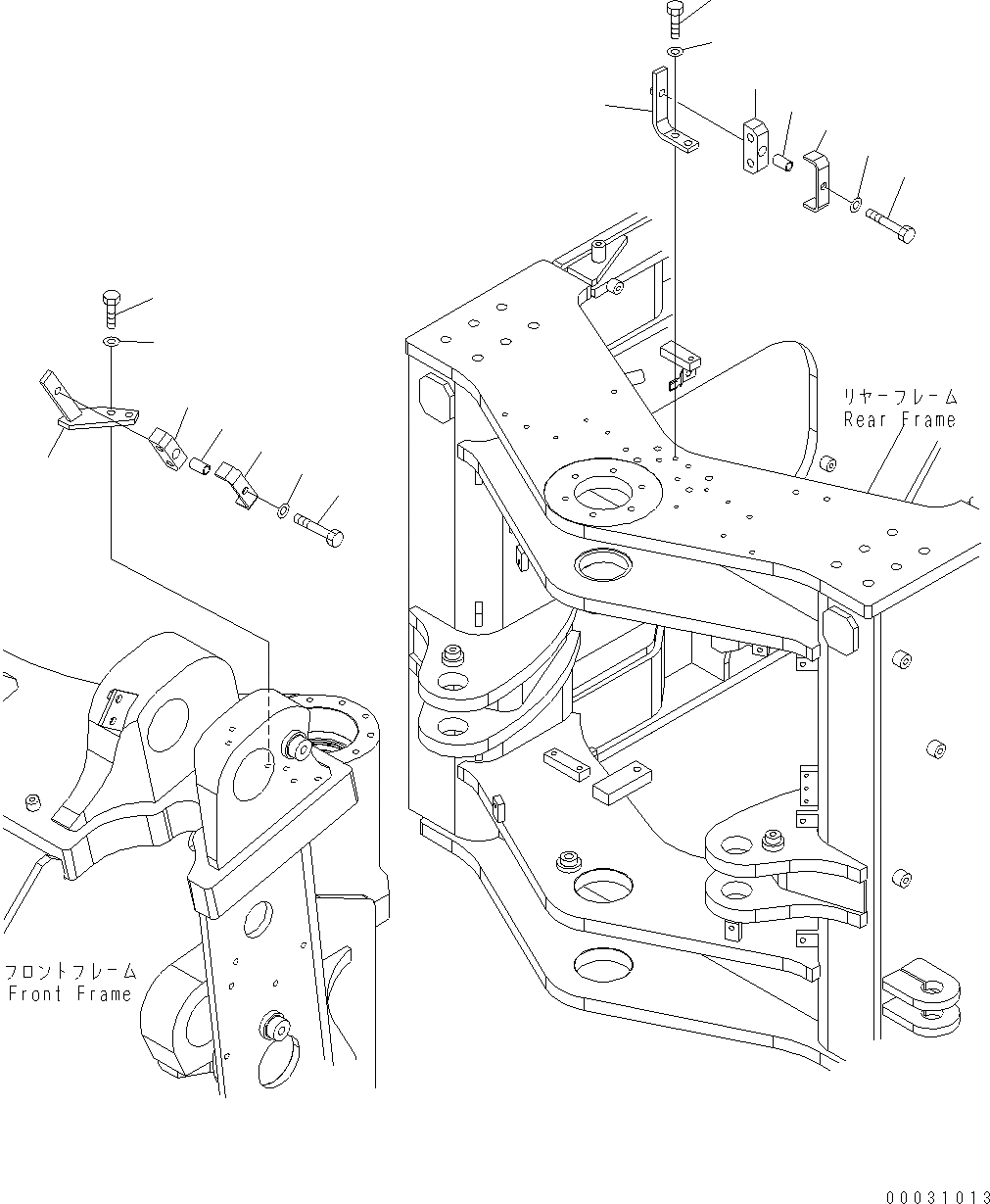 リヤーフレーム
Rear Frame

フロントフレーム
Front Frame

00031013