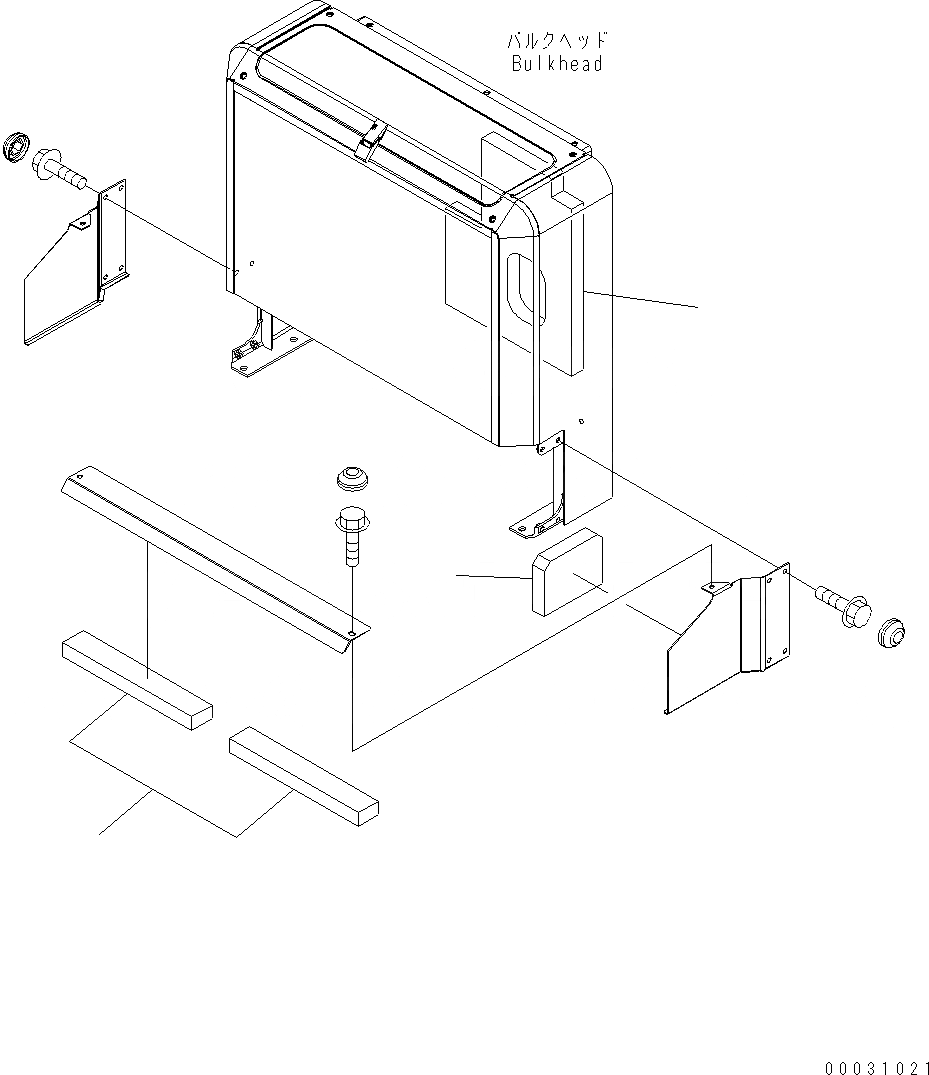 バルクヘッド
Bulkhead

00031021