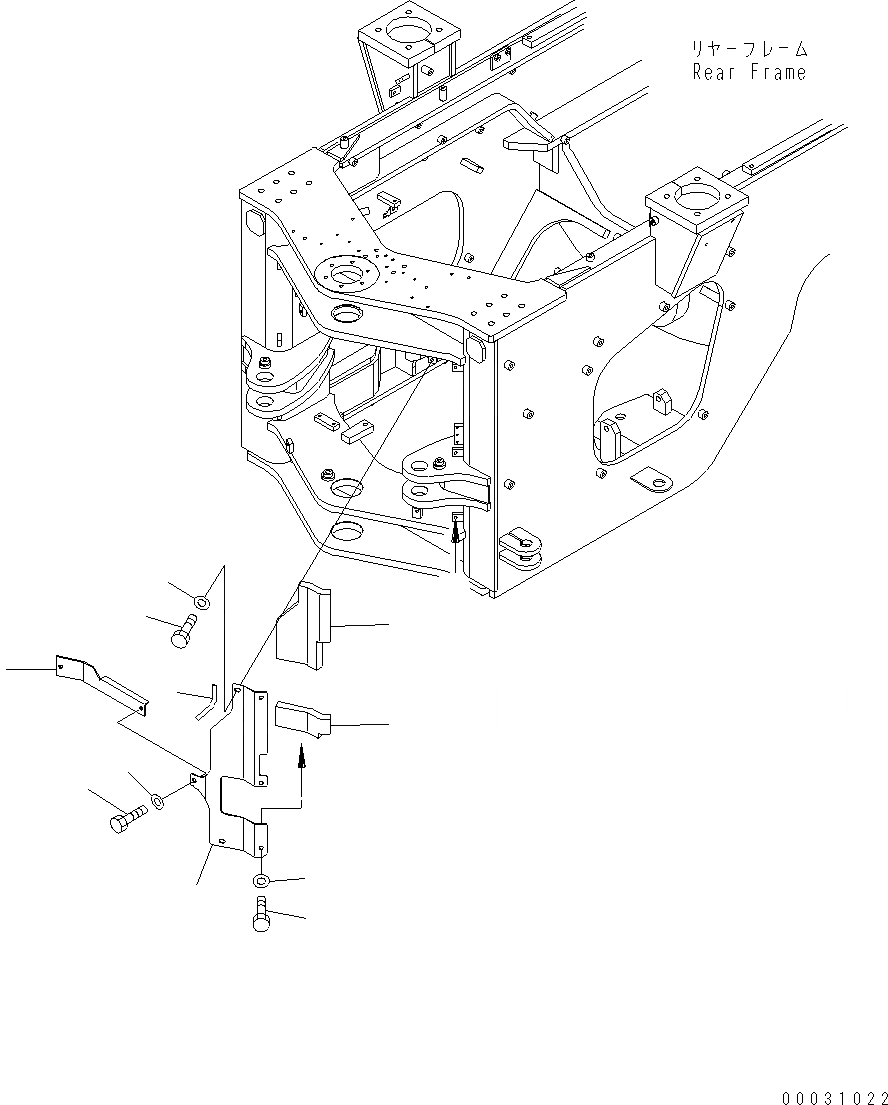 リヤーフレーム
Rear Frame

00031022