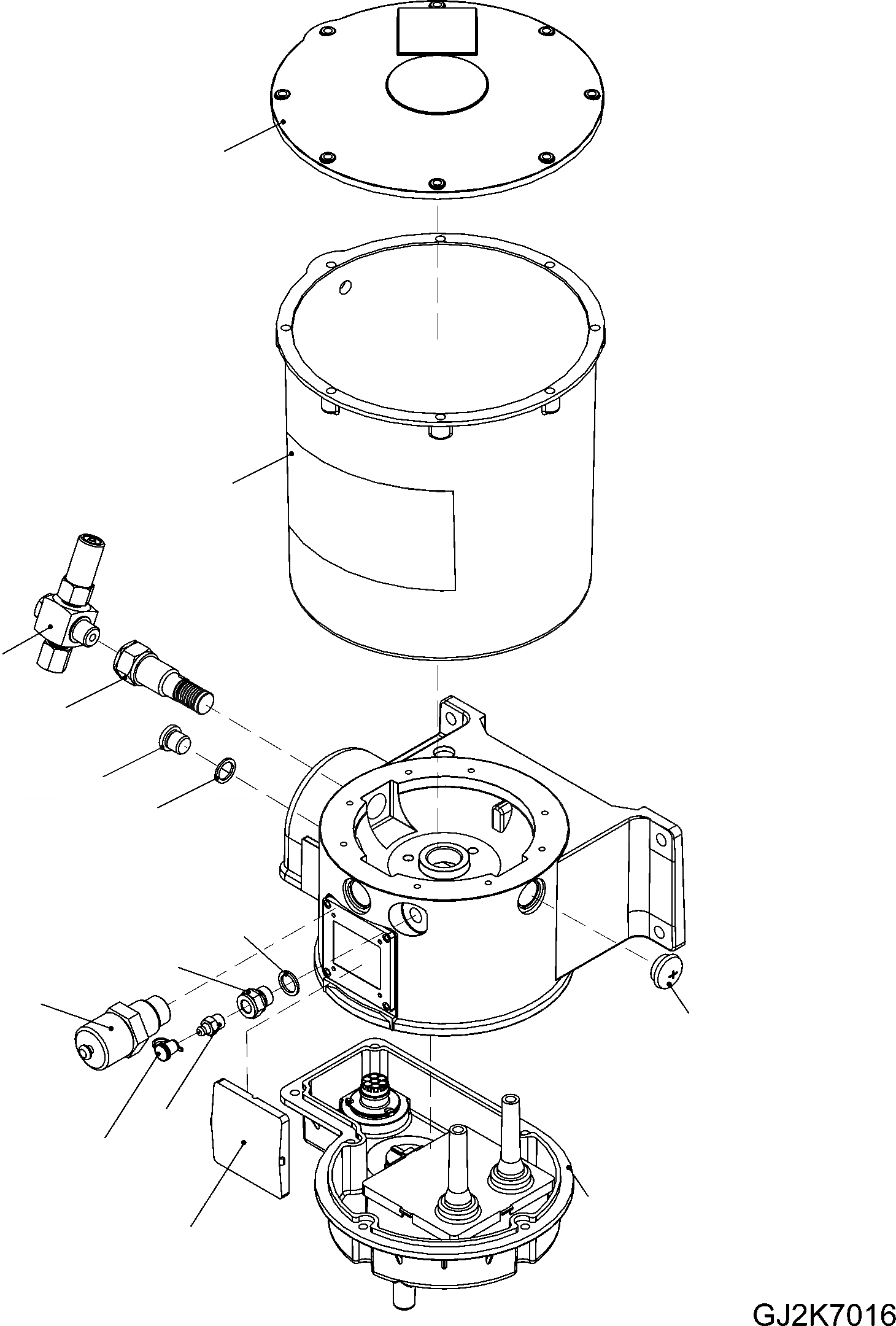 GJ2K7016