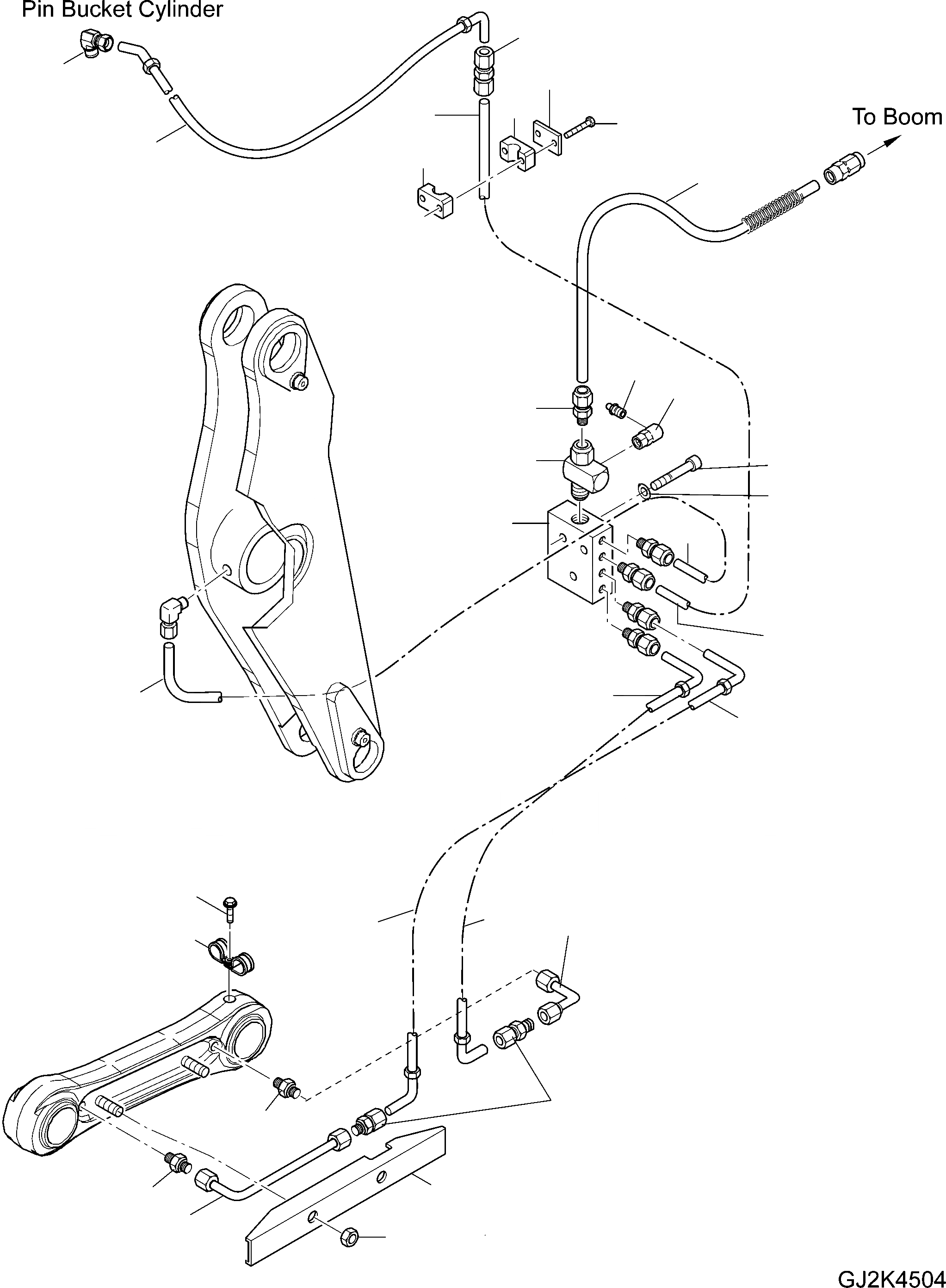 Pin Bucket Cylinder

To Boom

GJ2K4504