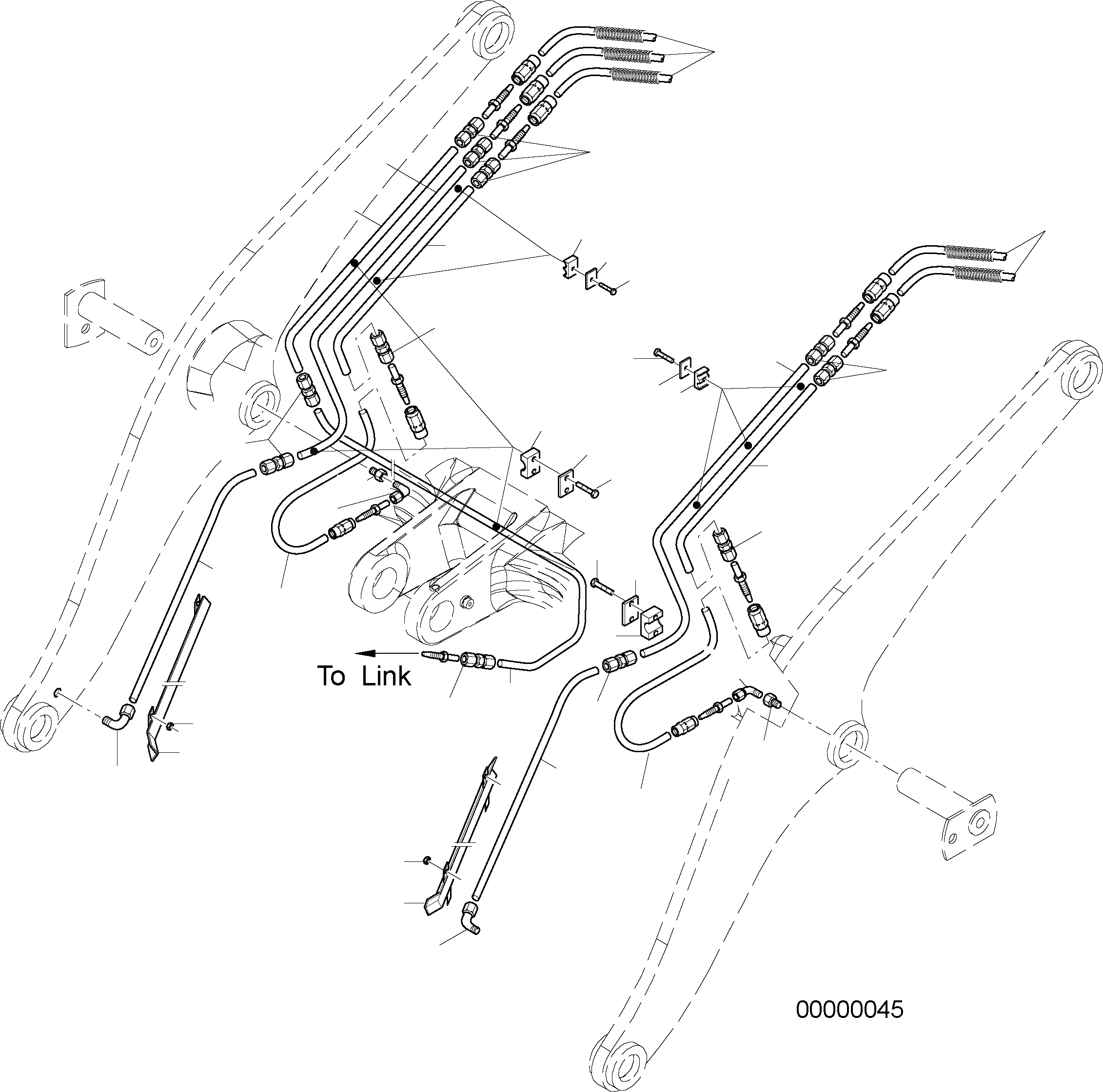 To Link

00000045