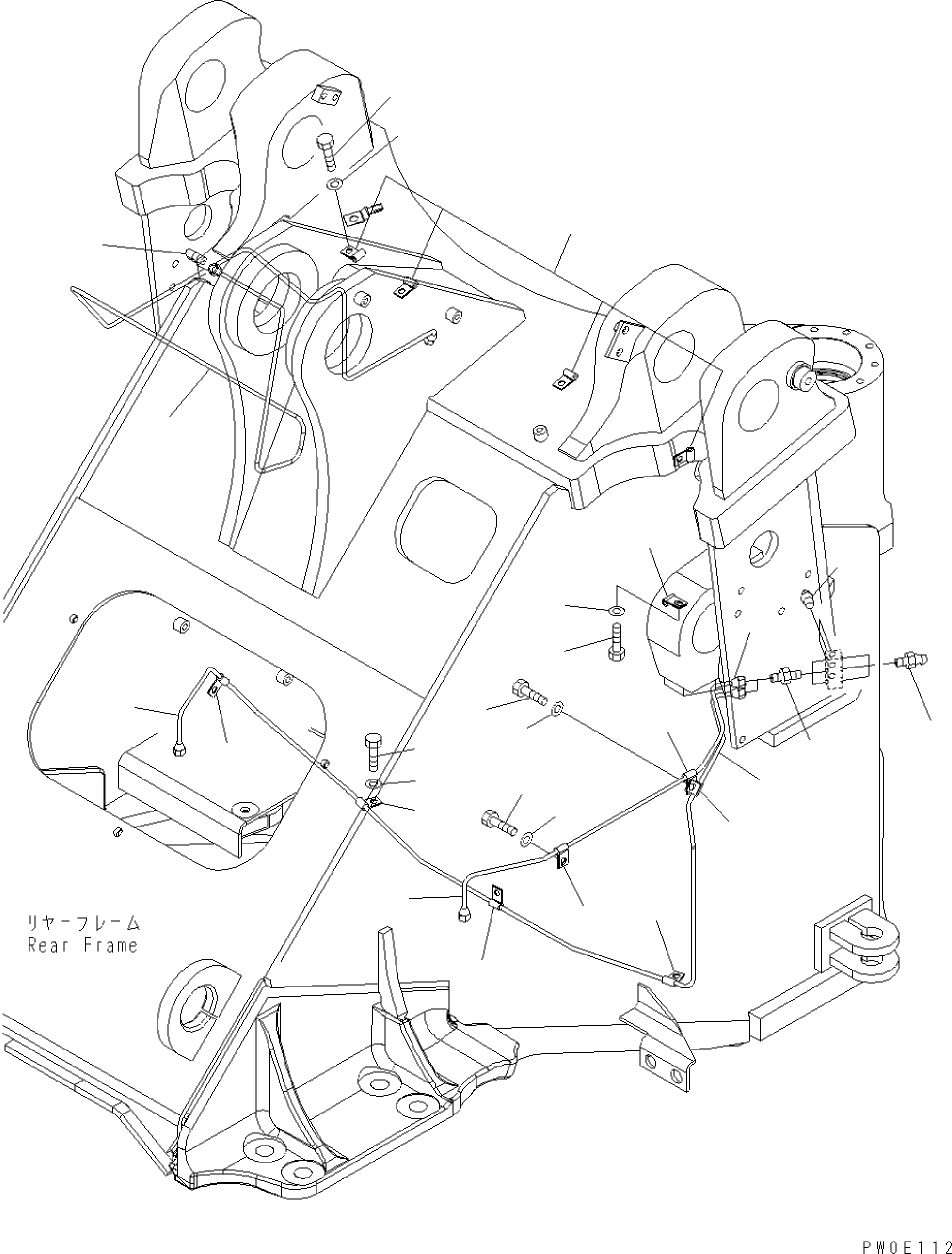 リヤーフレーム
Rear Frame

PW0E112