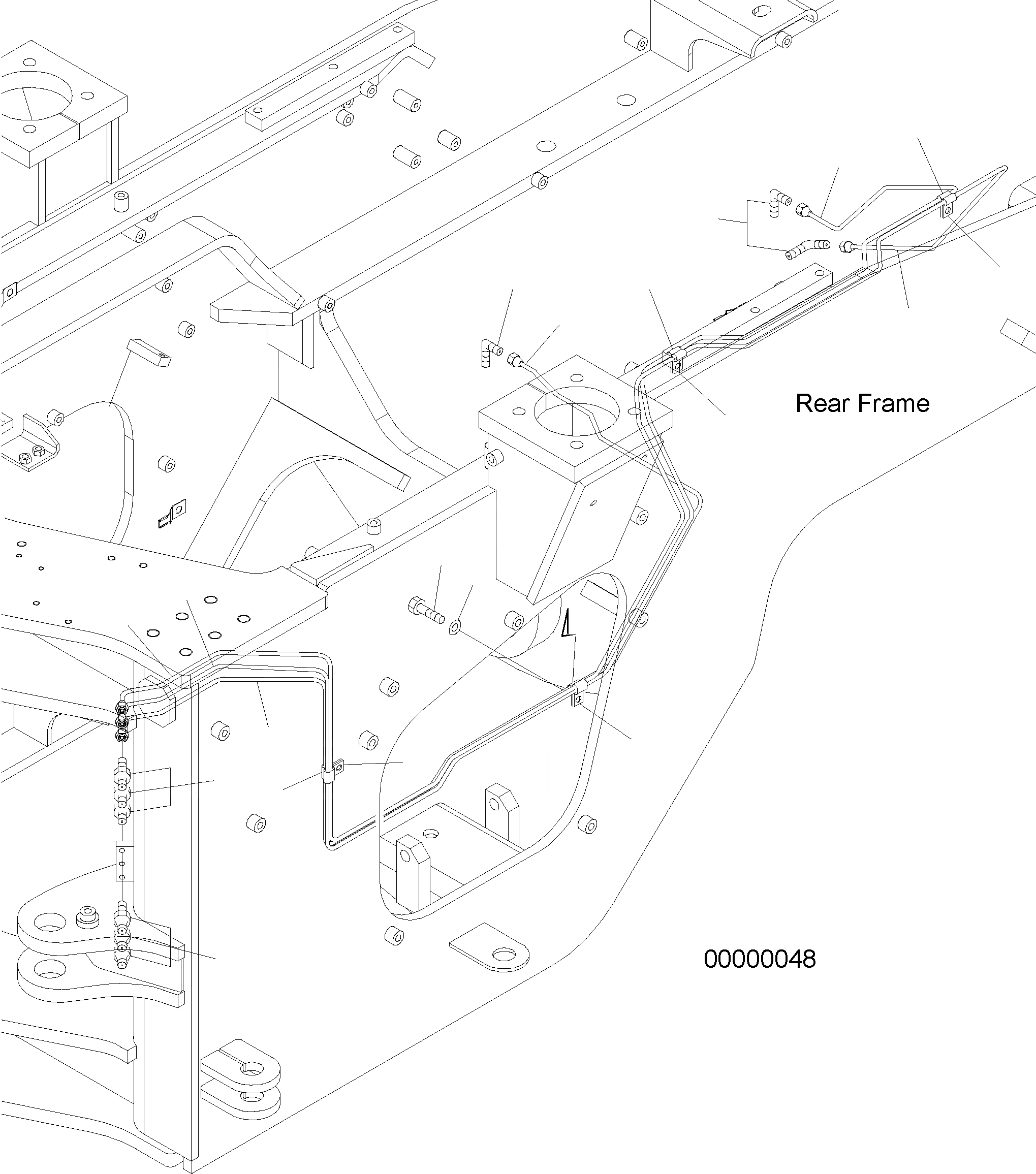 Rear Frame

00000048