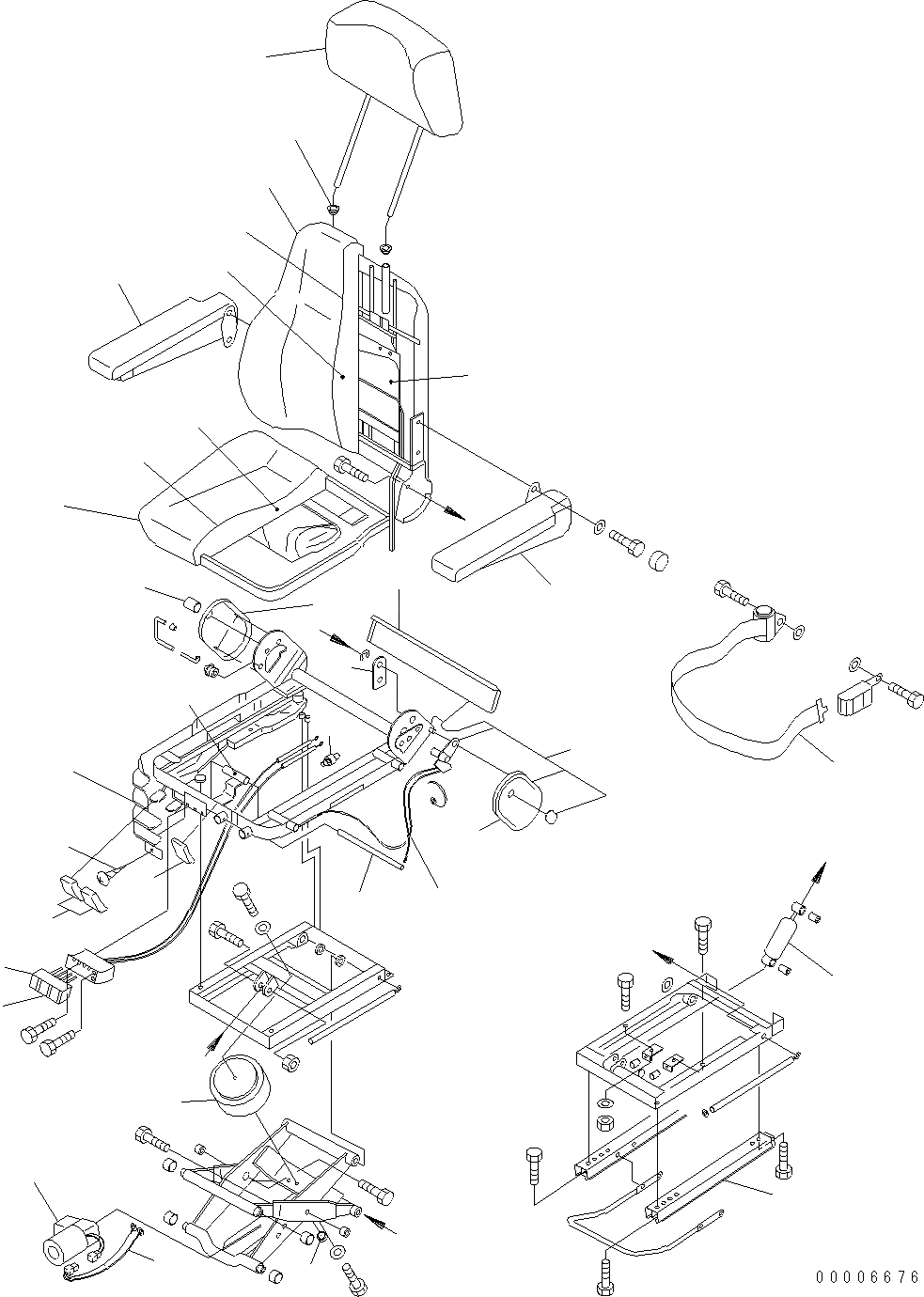 00006676