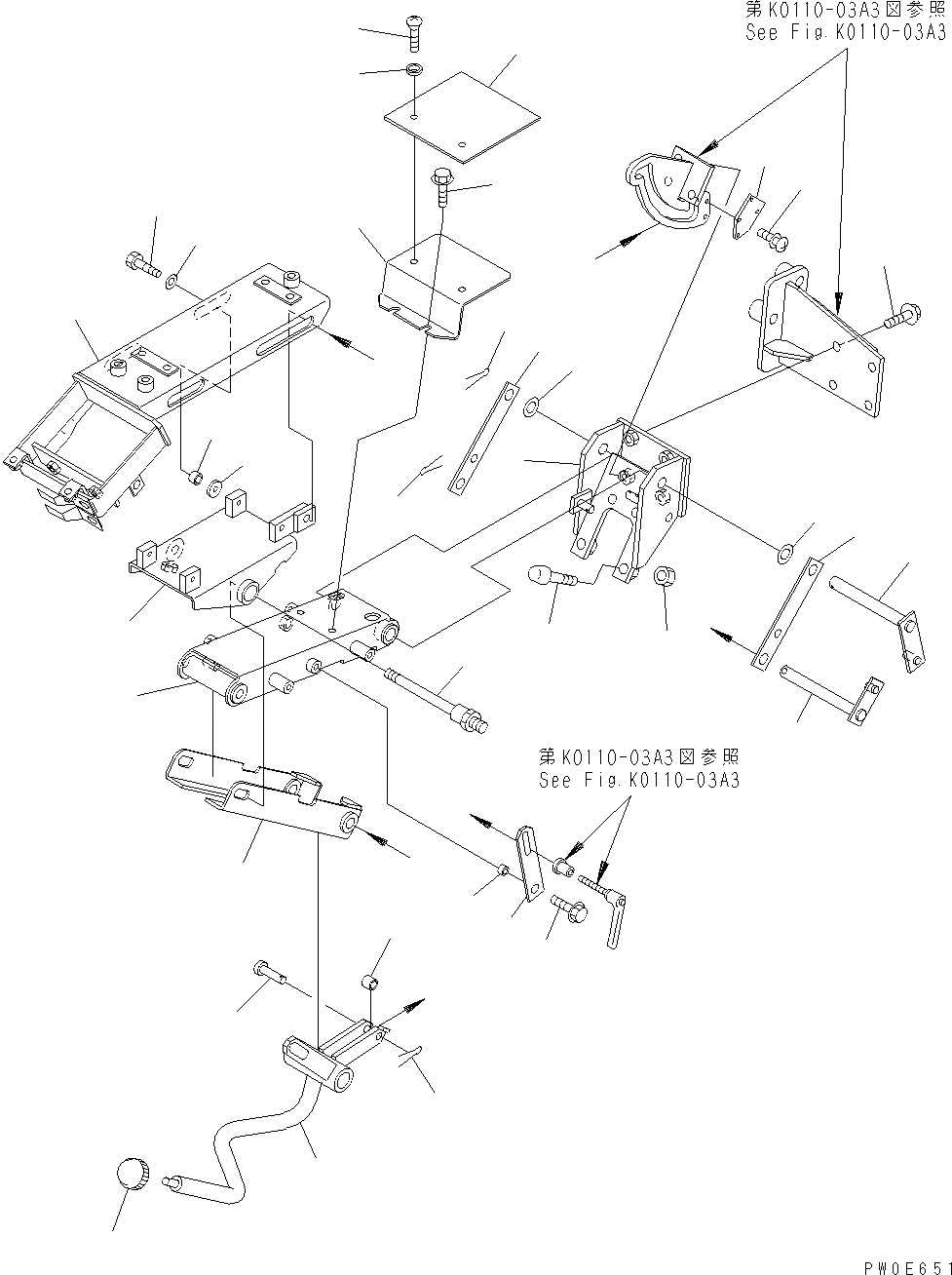 第K0110-03A3図参照
See Fig.K0110-03A3

第K0110-03A3図参照
See Fig.K0110-03A3

PW0E651