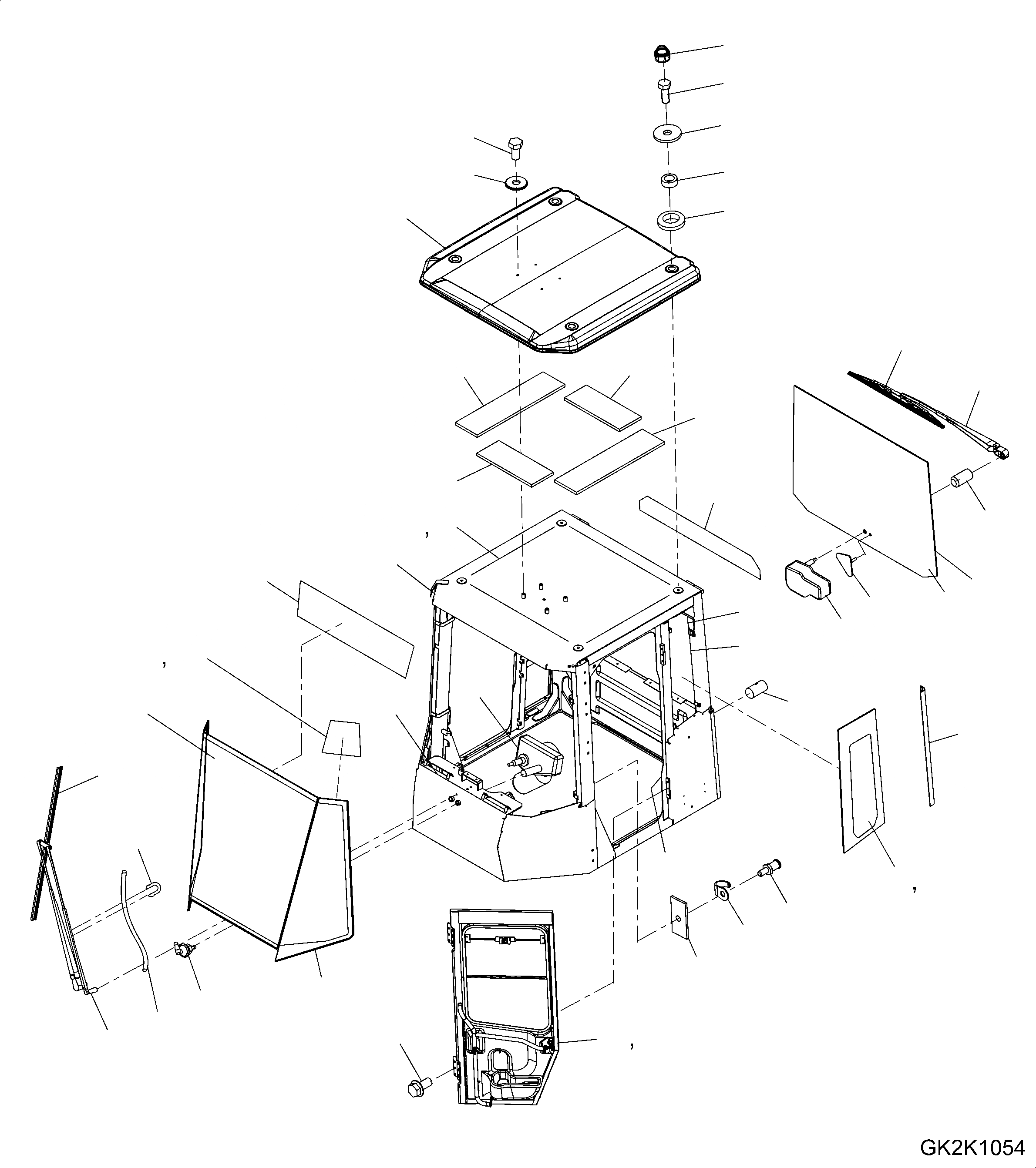 GK2K1054