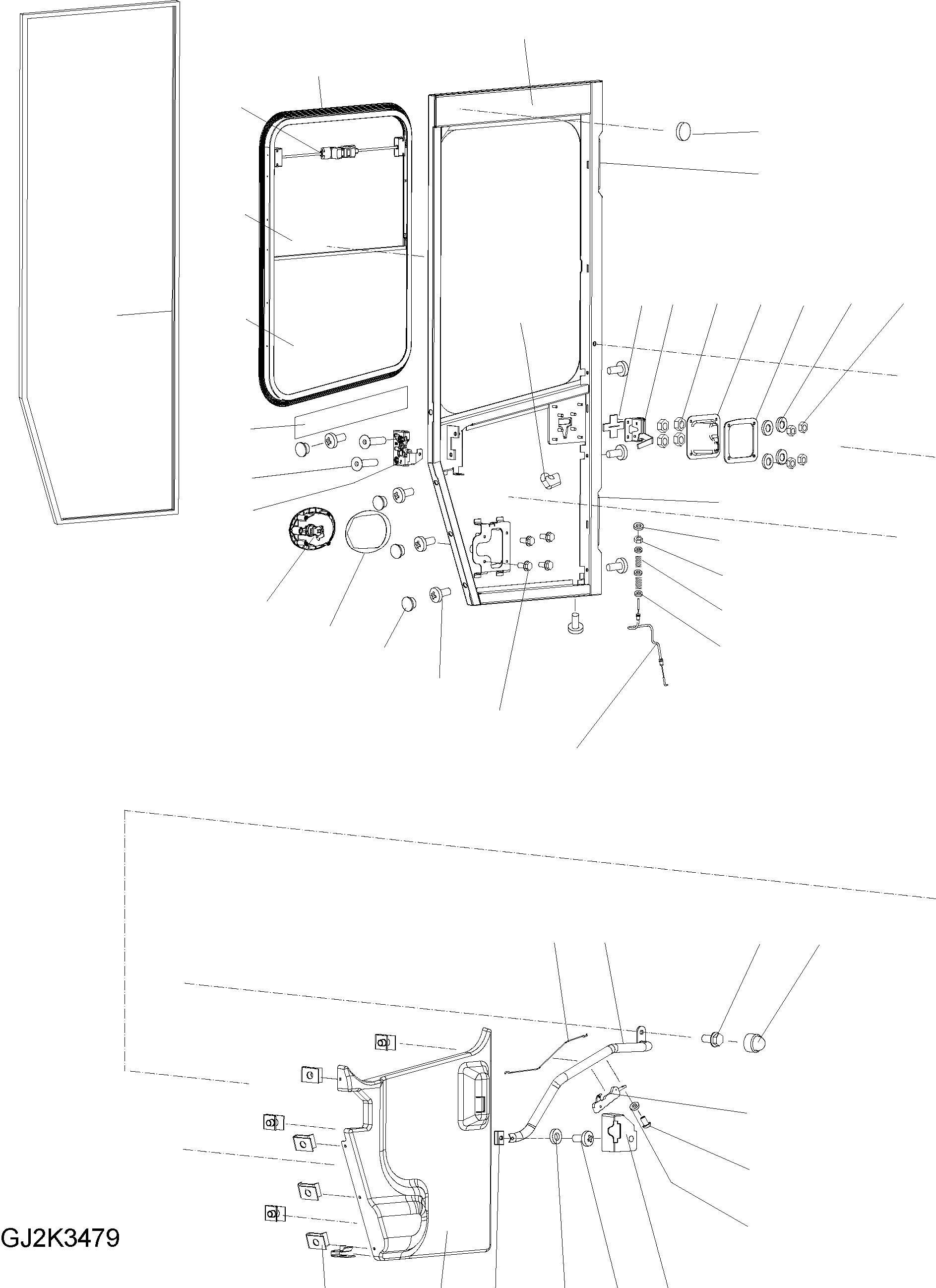 GJ2K3479