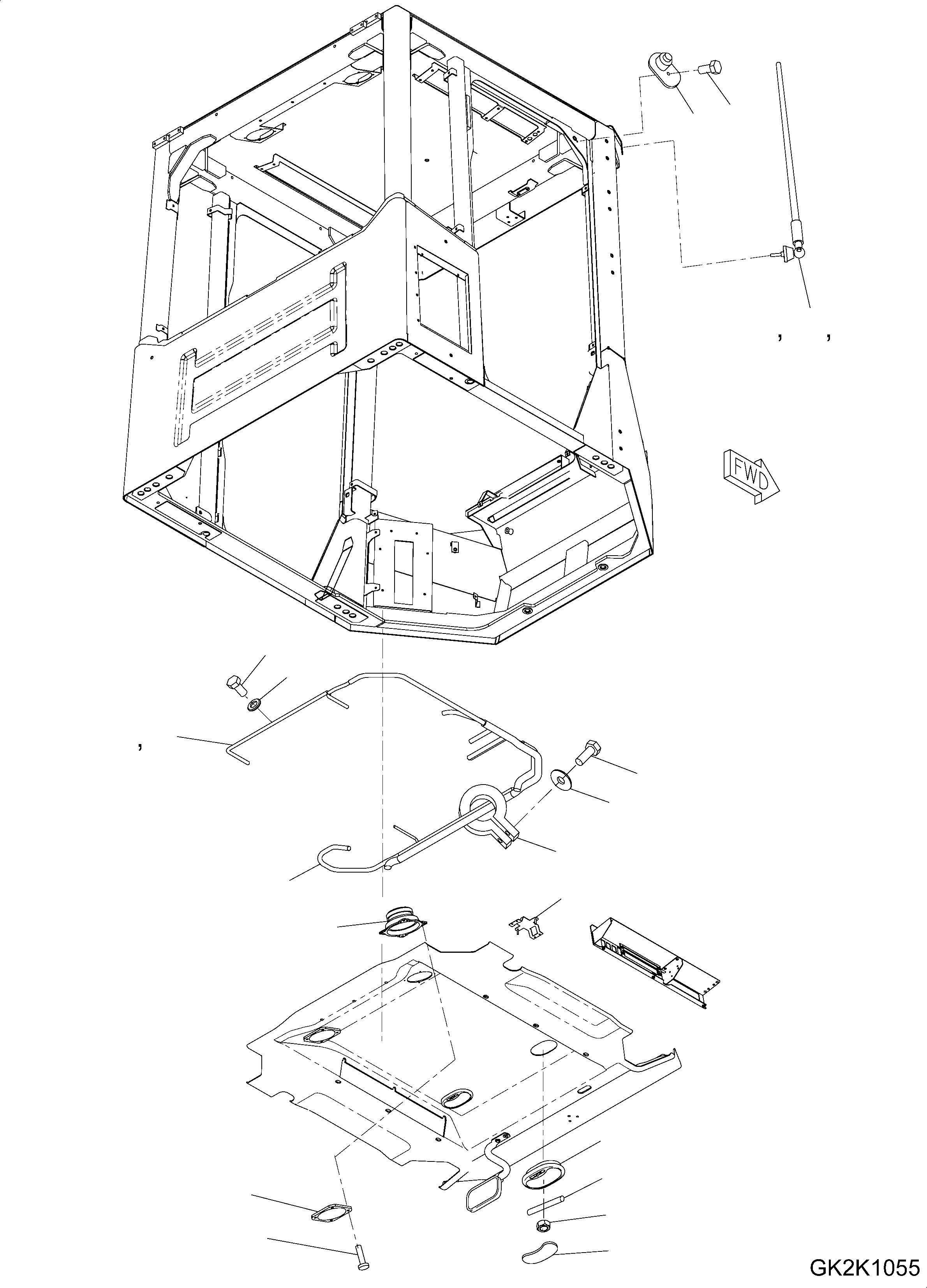 , ,

FWD

,

GK2K1055