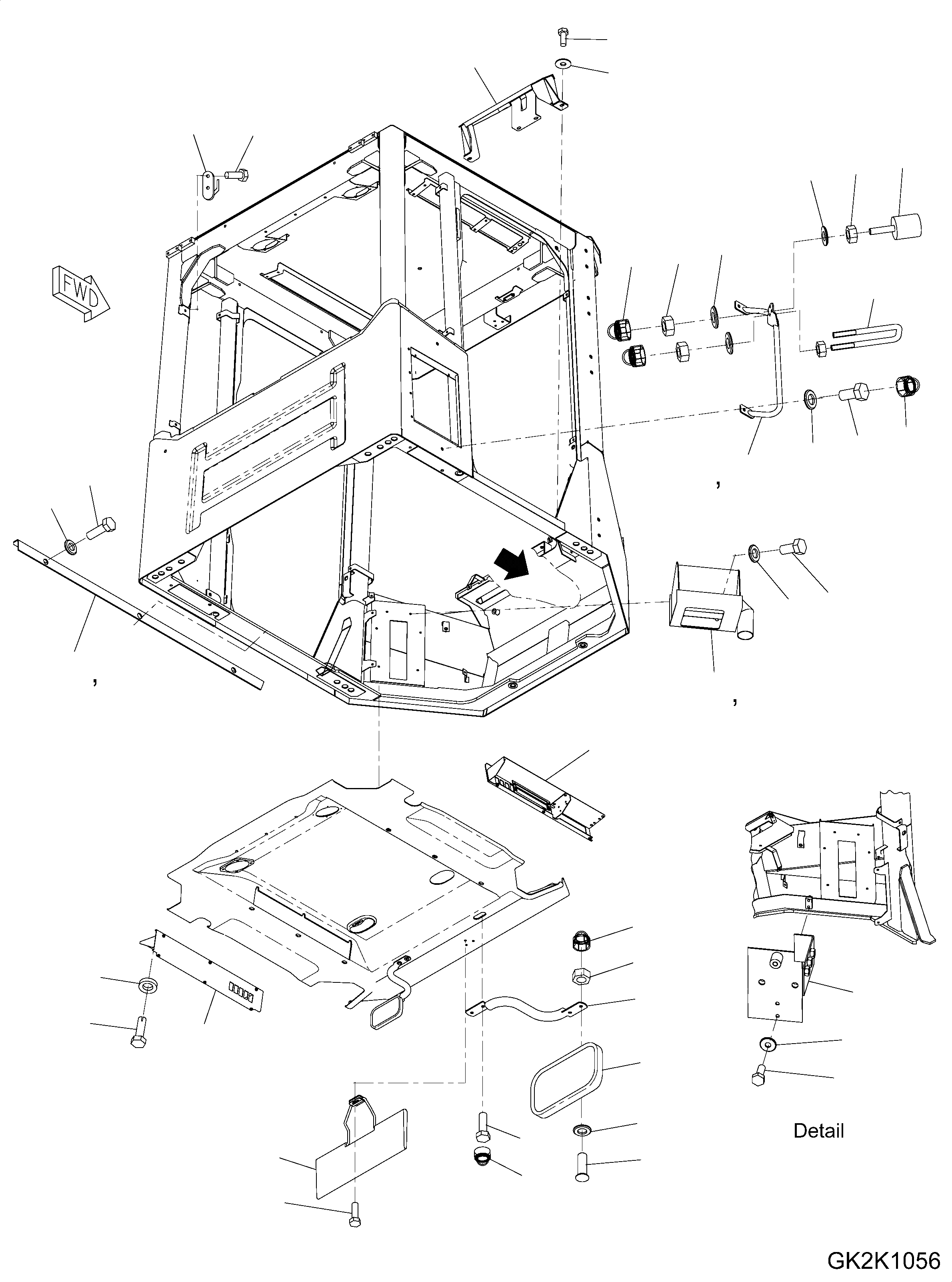 FWD

,

,

,

Detail

GK2K1056