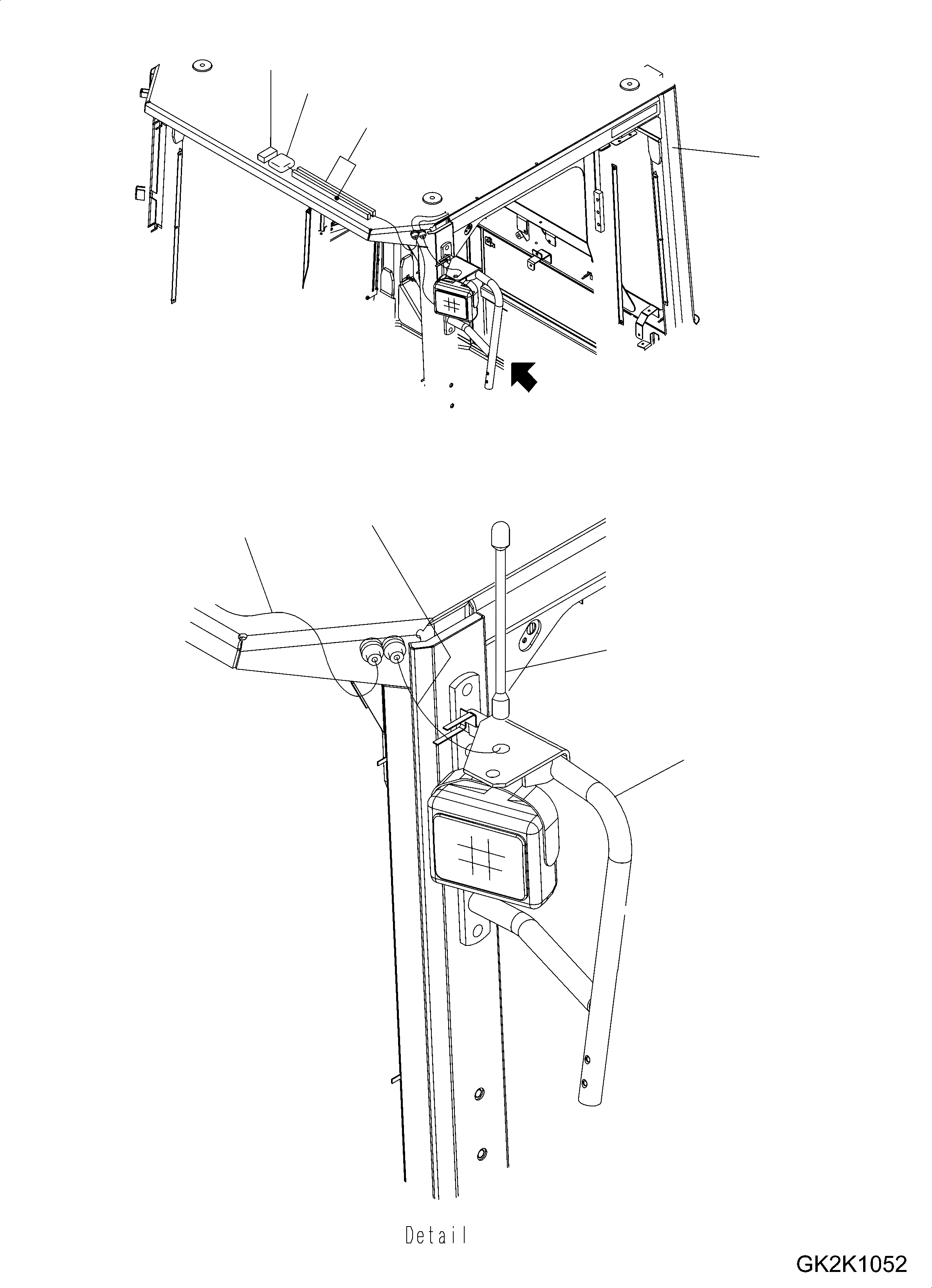 Detail

GK2K1052