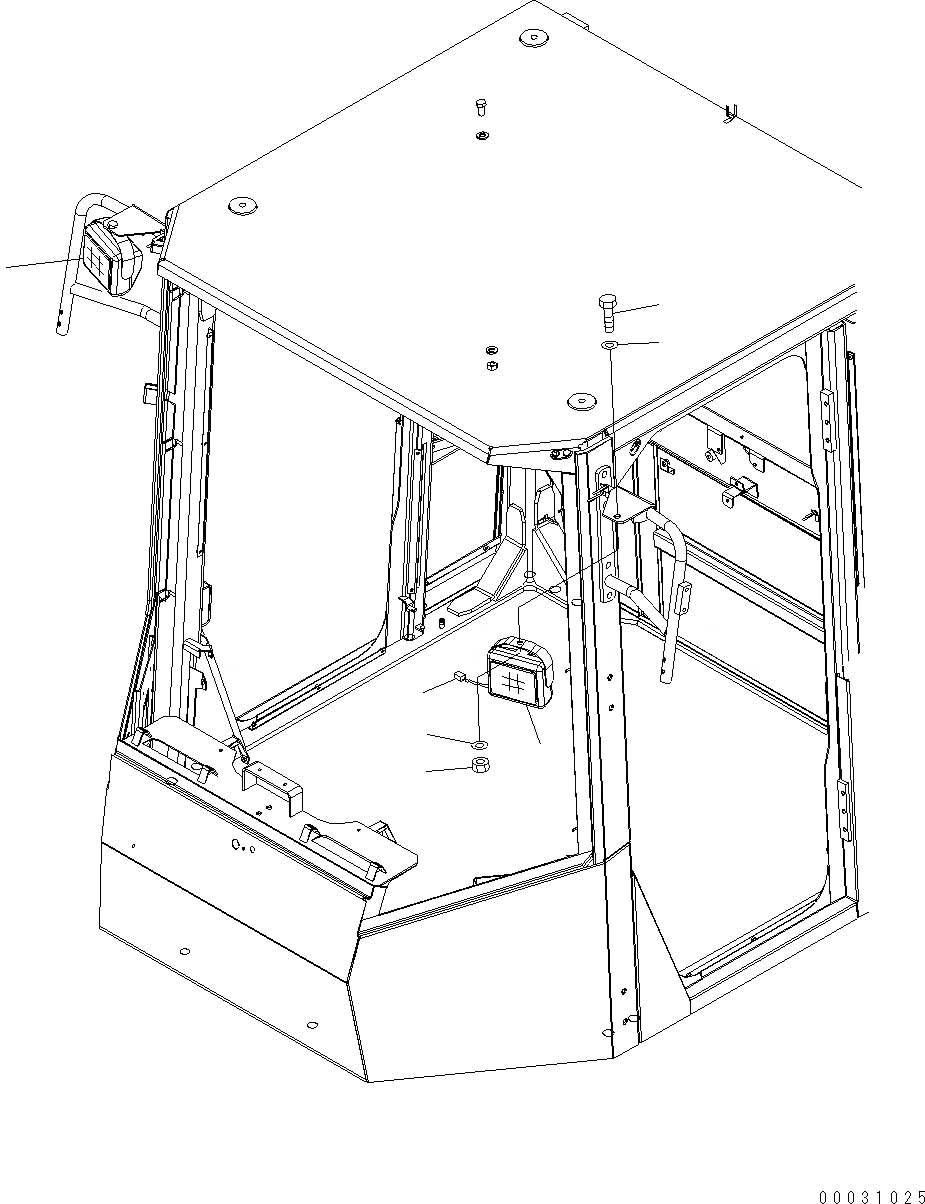 00031025