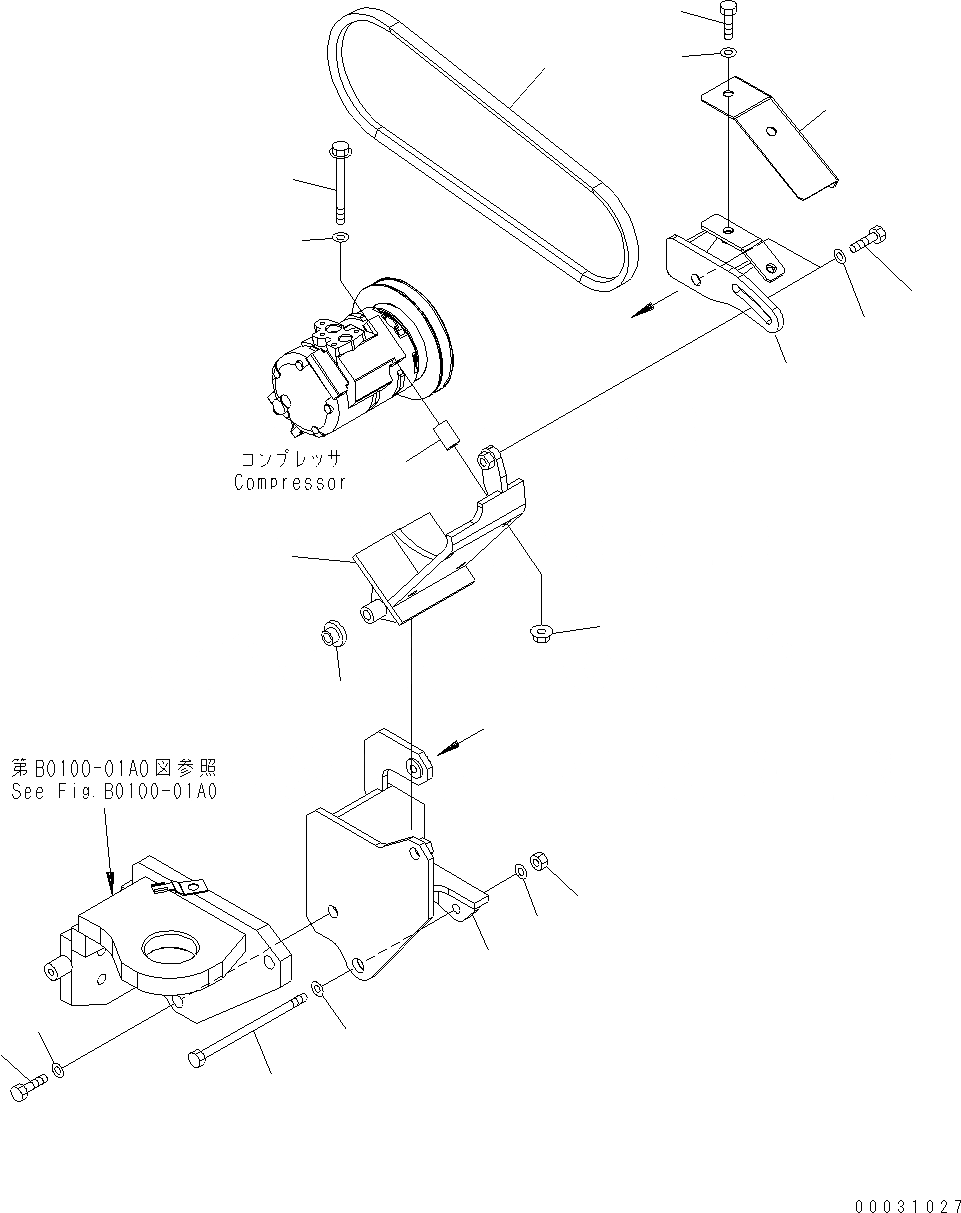 コンプレッサ
Compressor

第B0100-01A0図参照
See Fig.B0100-01A0

00031027