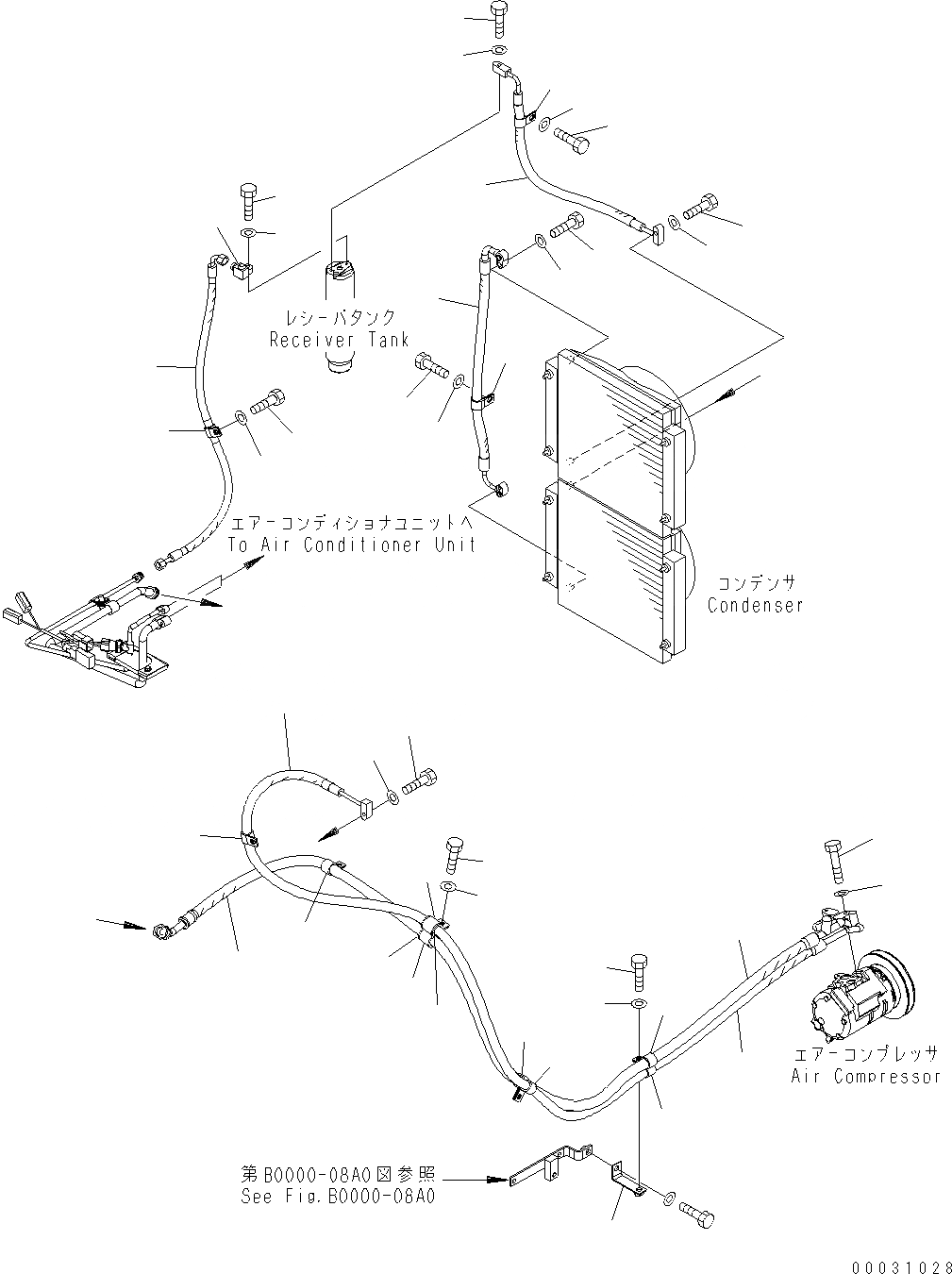 レシーバタンク
Receiver Tank

エアーコンディショナユニットへ
To Air Conditioner Unit

コンデンサ
Condenser

エアーコンプレッサ
Air Compressor

第B0000-08A0図参照
See Fig.B0000-08A0

00031028