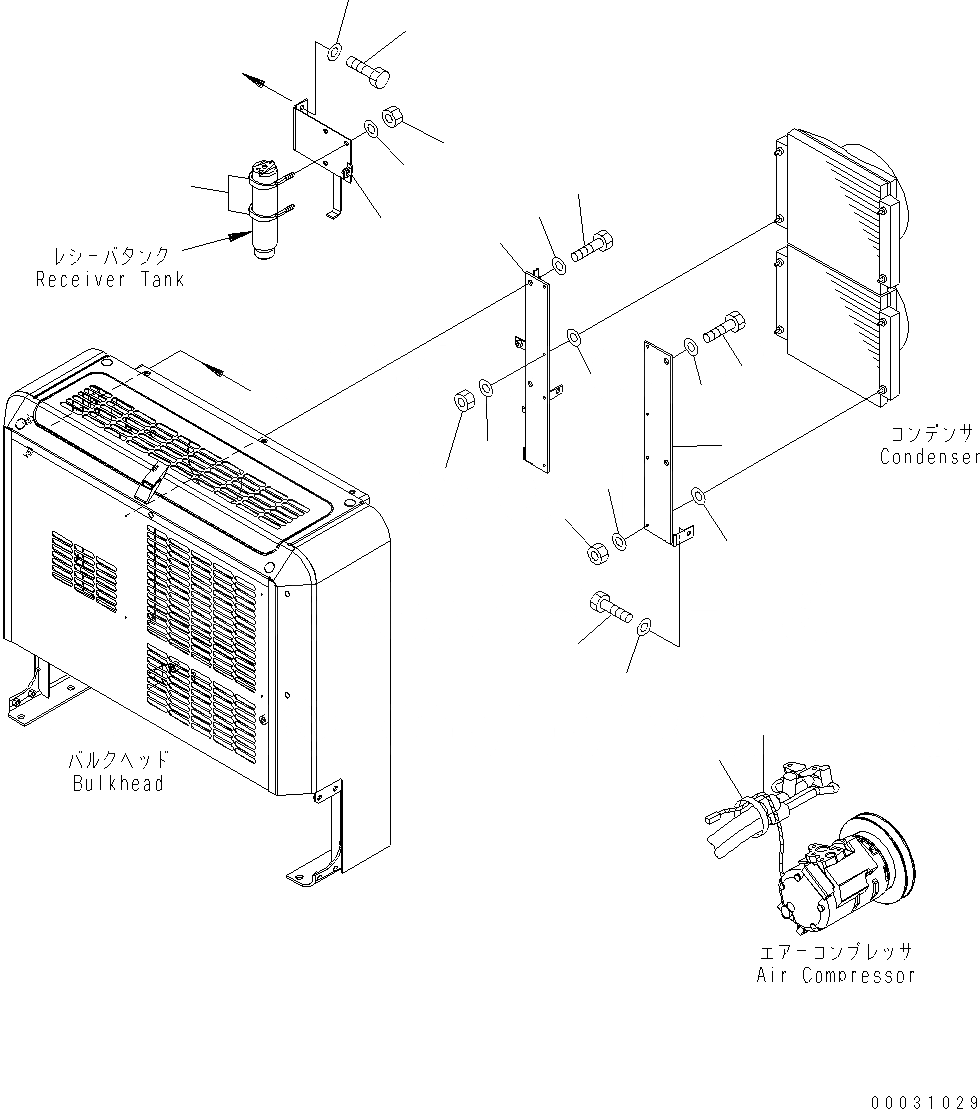 レシーバタンク
Receiver Tank

コンデンサ
Condenser

バルクヘッド
Bulkhead

エアーコンプレッサ
Air Compressor

00031029