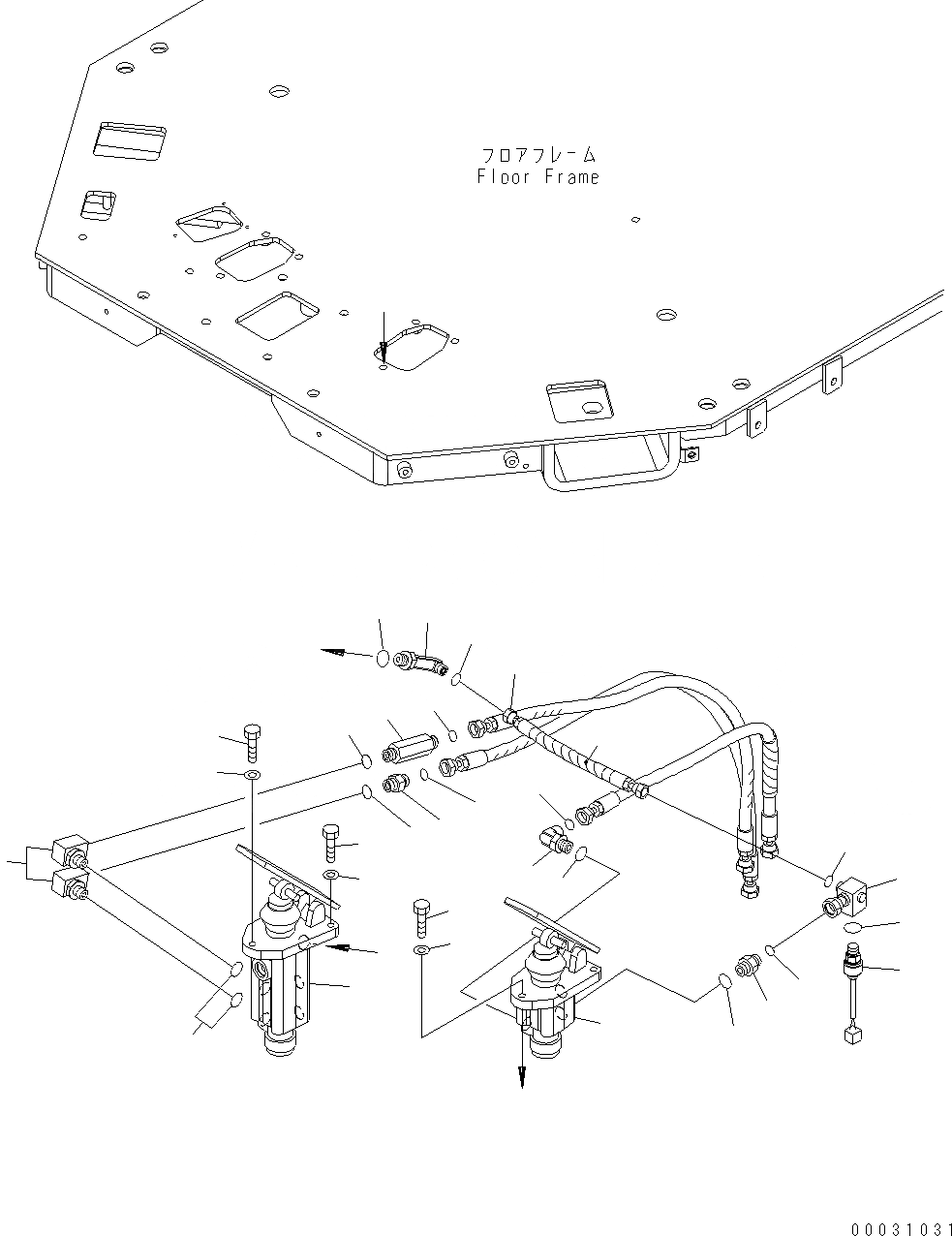 フロアフレーム
Floor Frame

00031031