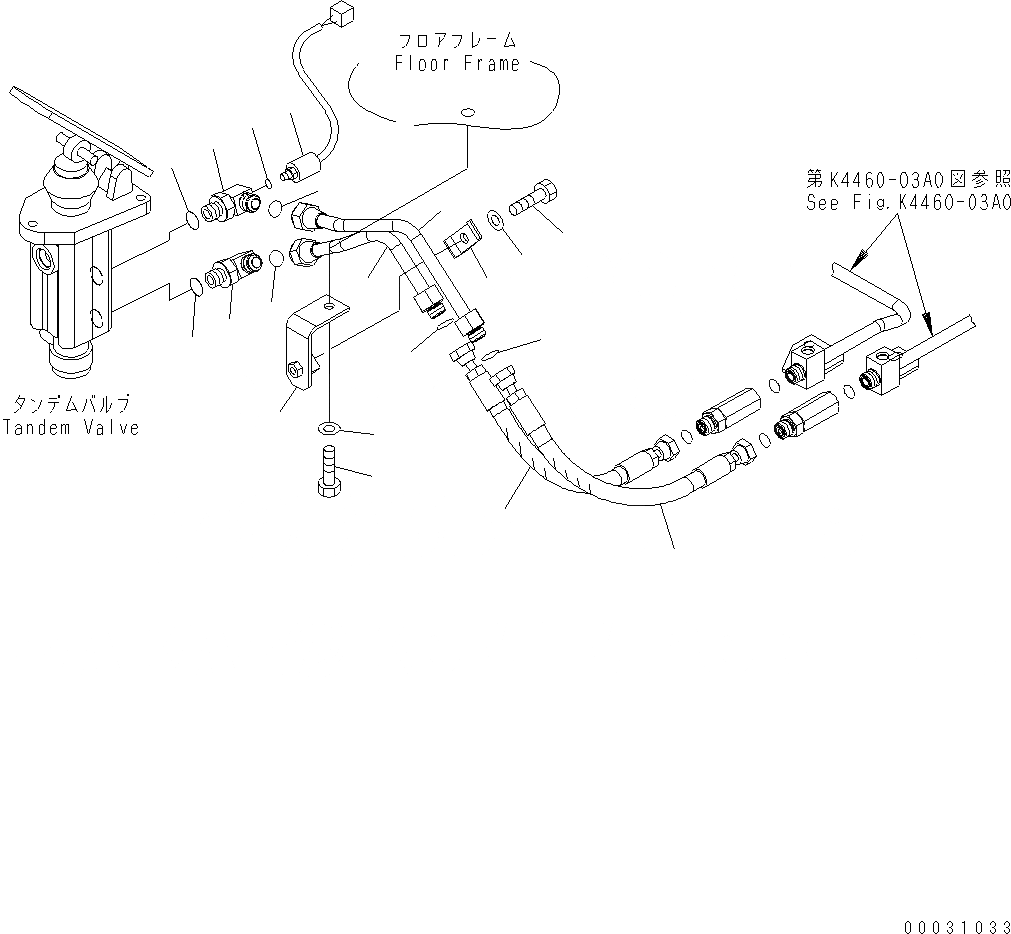 フロアフレーム
Floor Frame

第K4460-03A0図参照
See Fig.K4460-03A0

タンデムバルブ
Tandem Valve

00031033