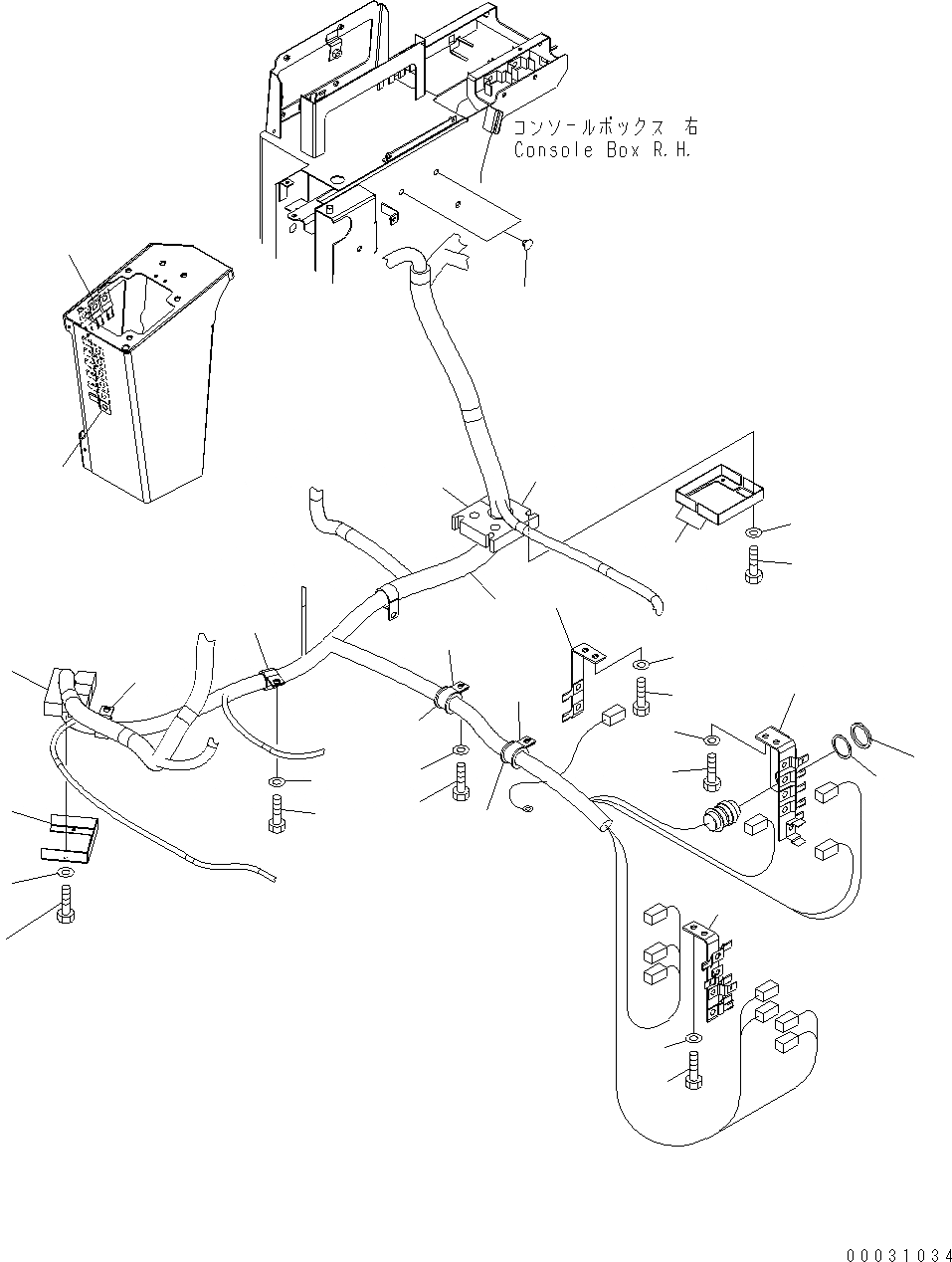 コンソールボックス 右
Console Box R.H.

00031034