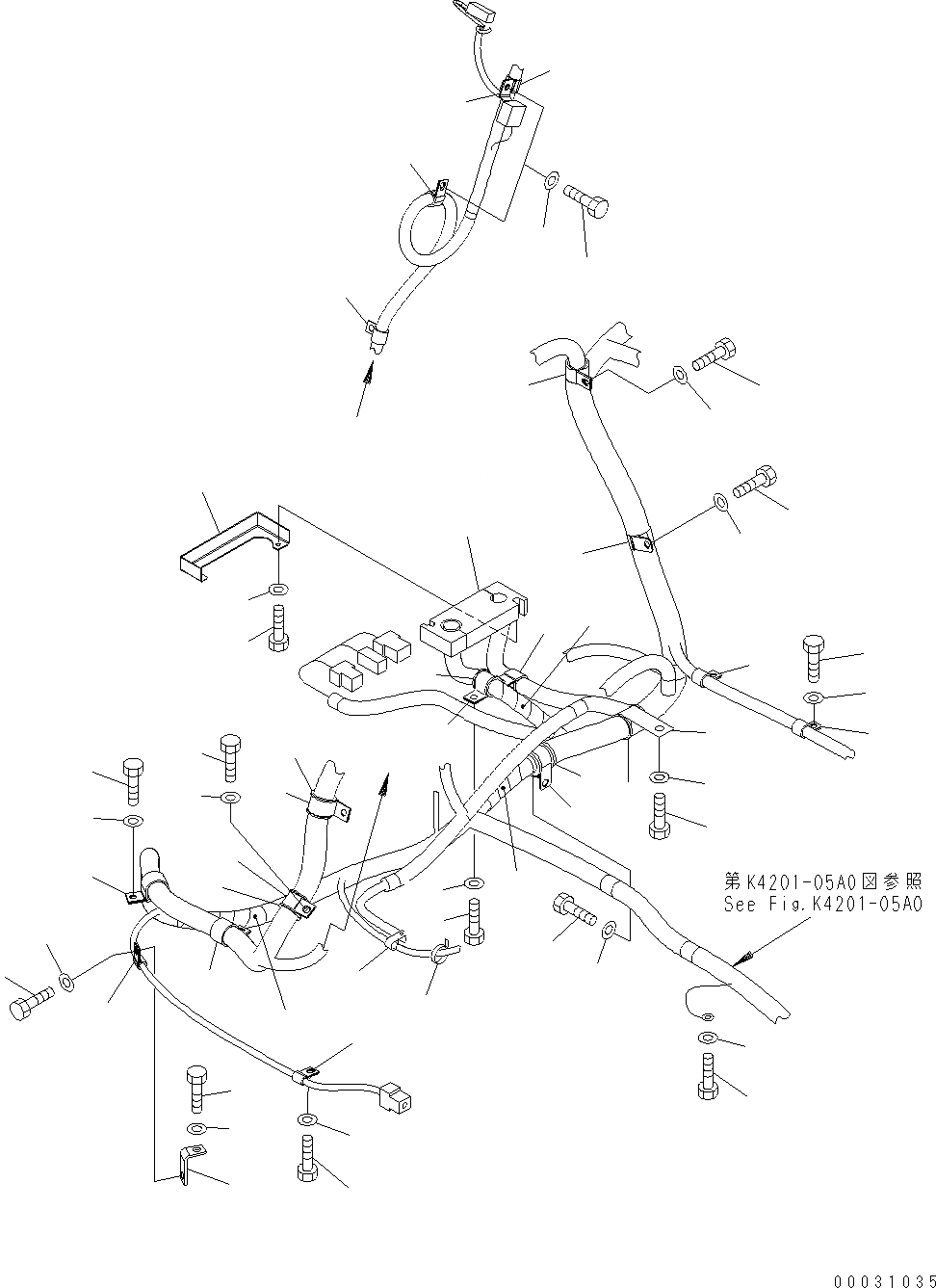 第K4201-05A0図参照
See Fig.K4201-05A0

00031035