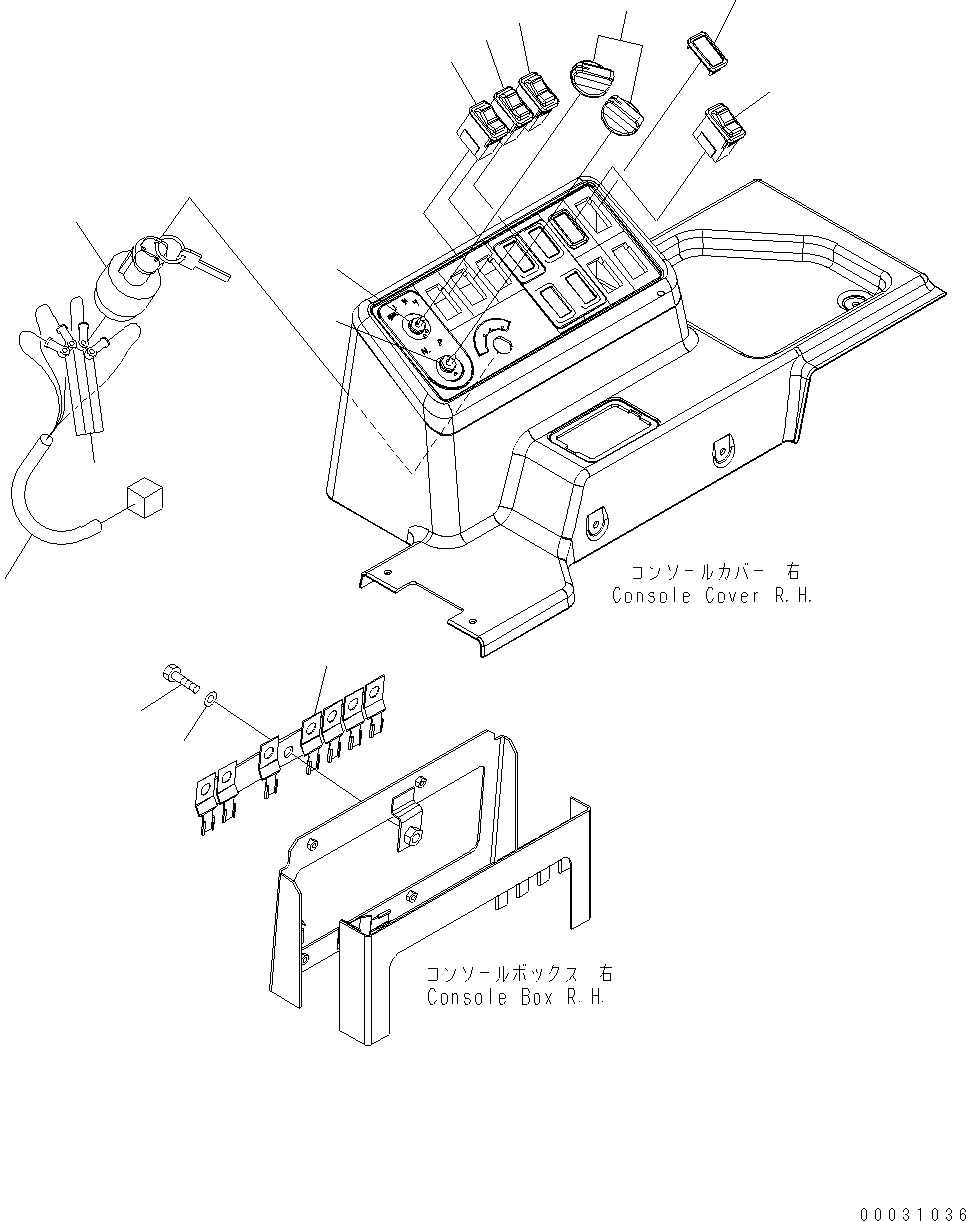 コンソールカバー 右
Console Cover R.H.

コンソールボックス 右
Console Box R.H.

00031036