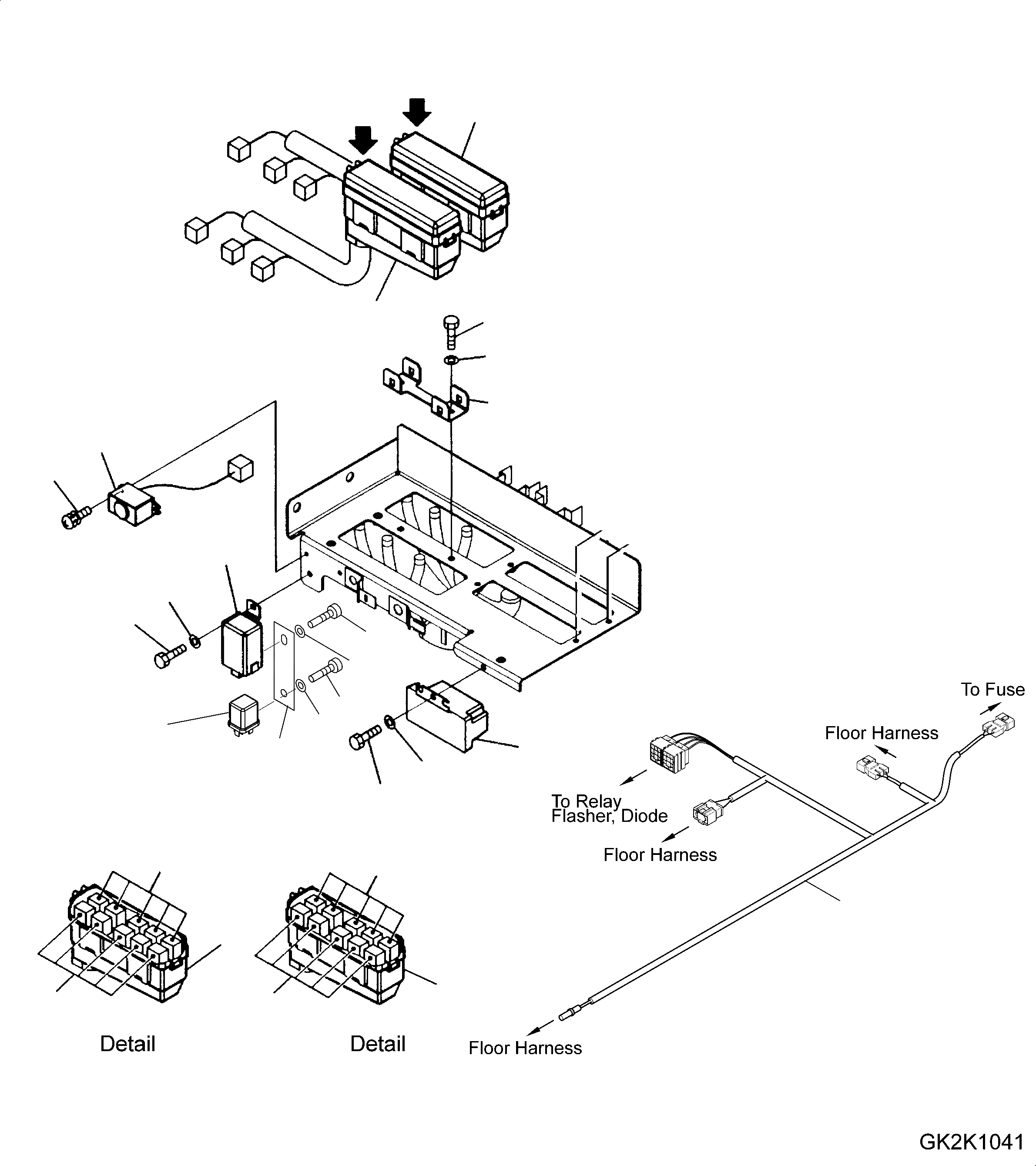 To Fuse

Floor Harness

To Relay
Flasher, Diode

Floor Harness

Detail

Detail

Floor Harness

GK2K1041