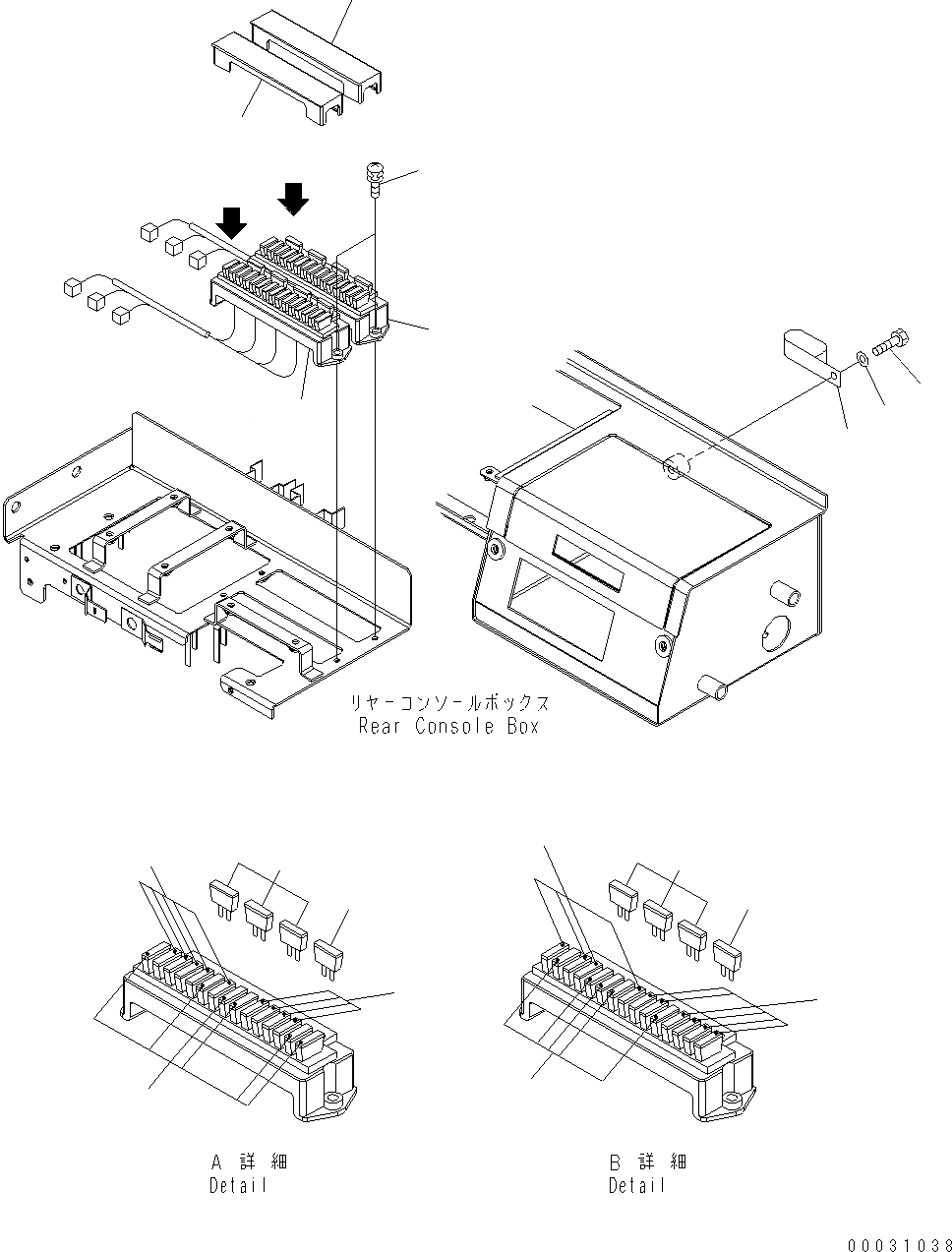 リヤーコンソールボックス
Rear Console Box

A 詳 細
Detail

B 詳 細
Detail

00031038