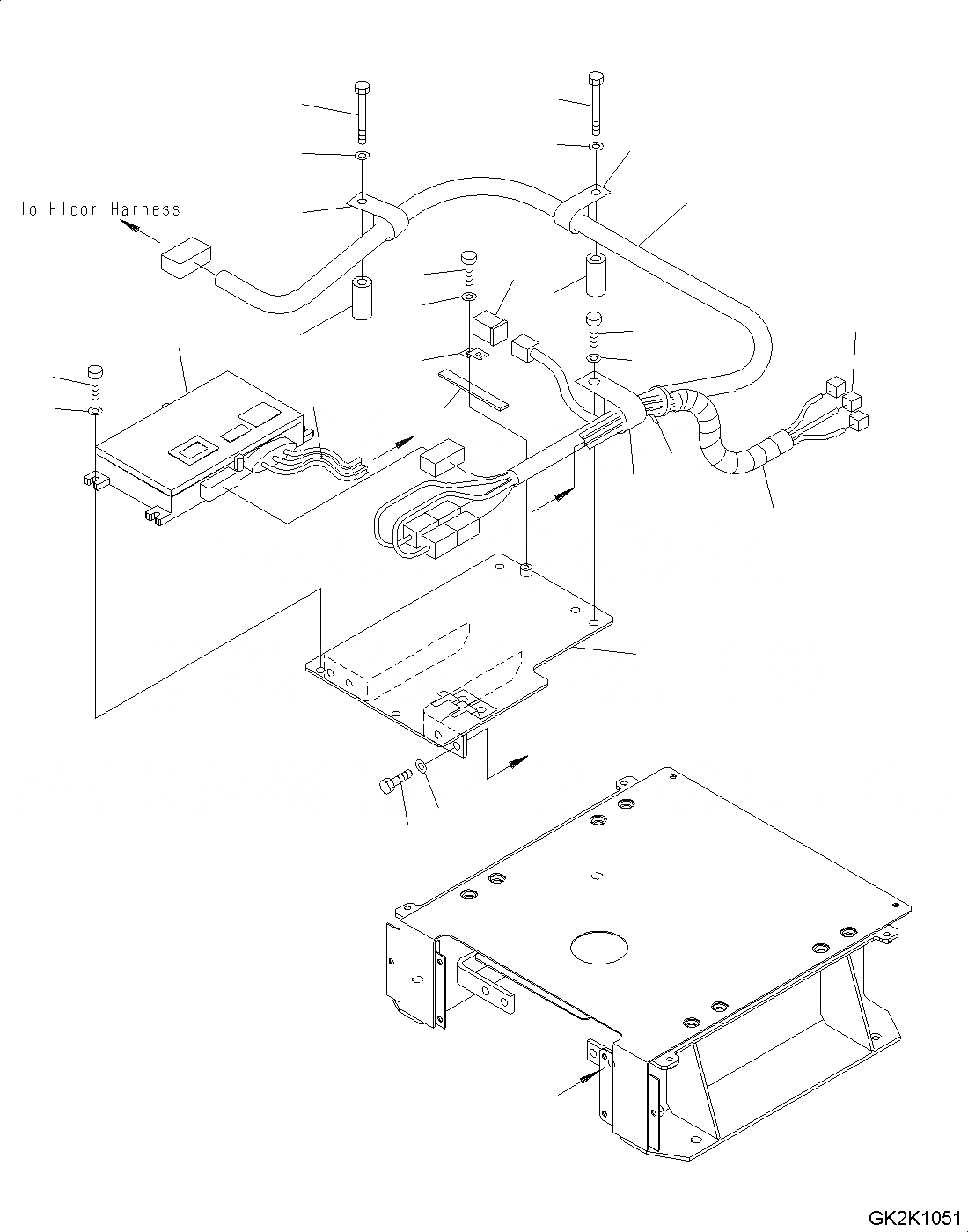 To Floor Harness

GK2K1051