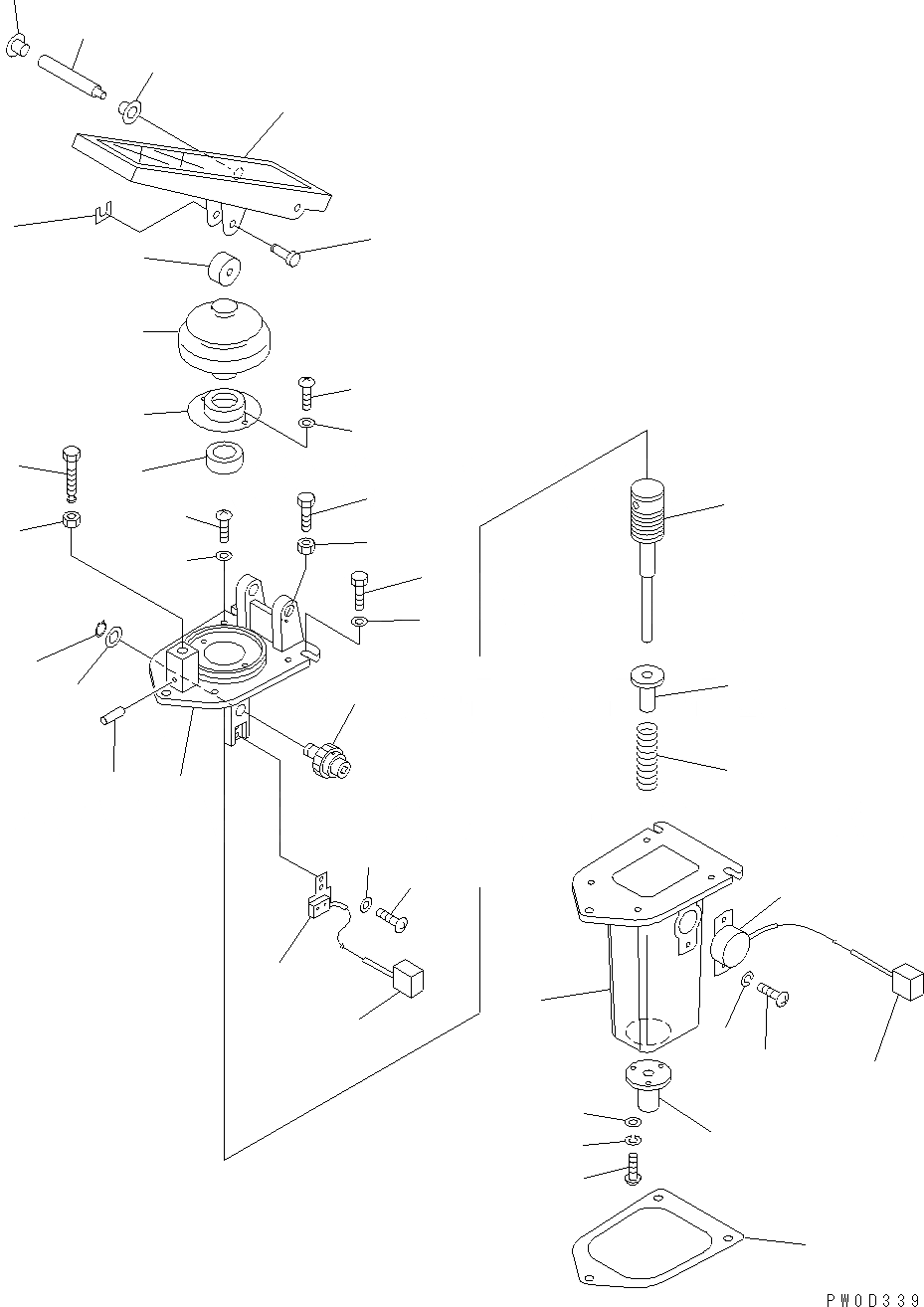 PW0D339