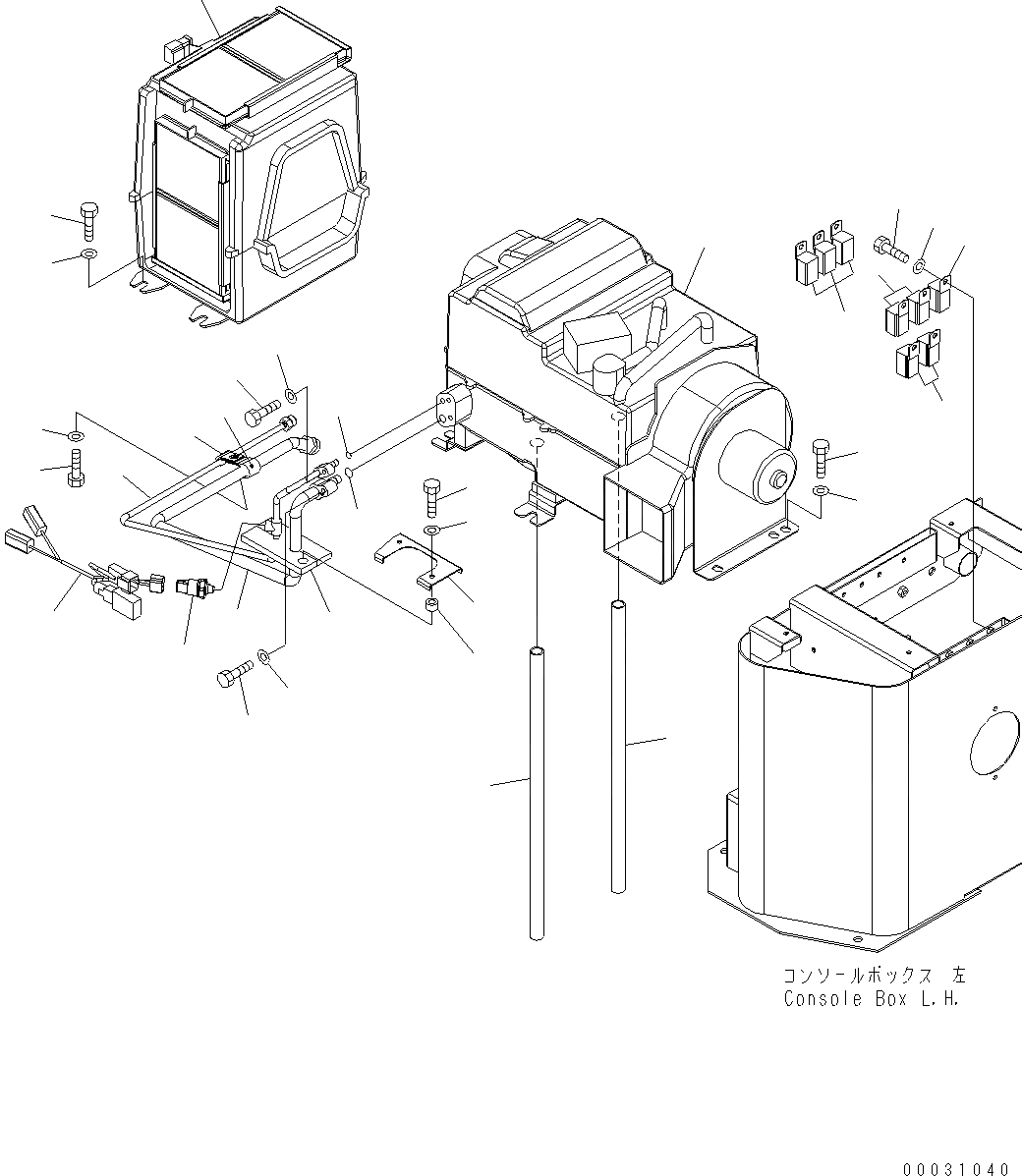 コンソールボックス 左
Console Box L.H.

00031040