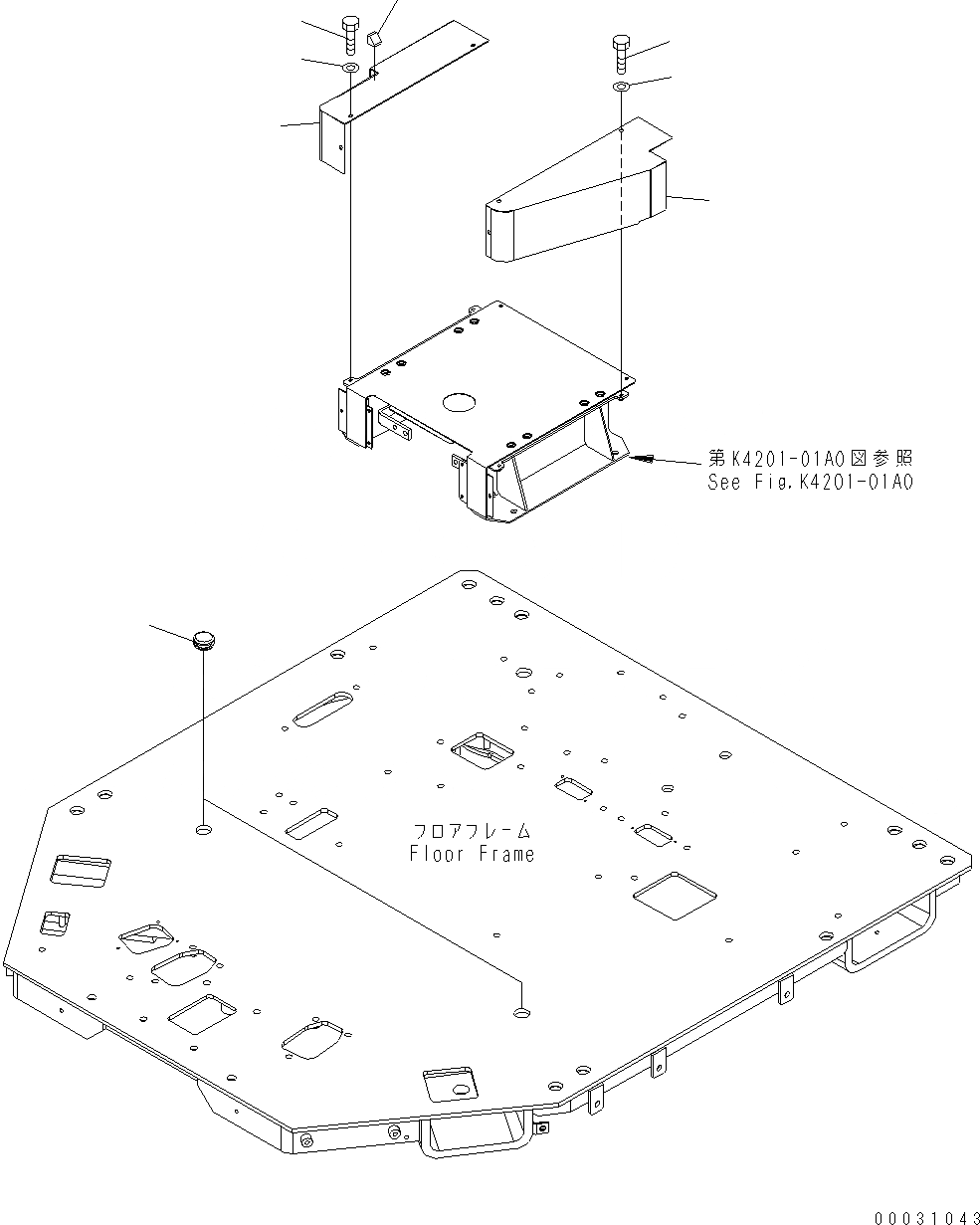 第K4201-01A0図参照
See Fig.K4201-01A0

フロアフレーム
Floor Frame

00031043