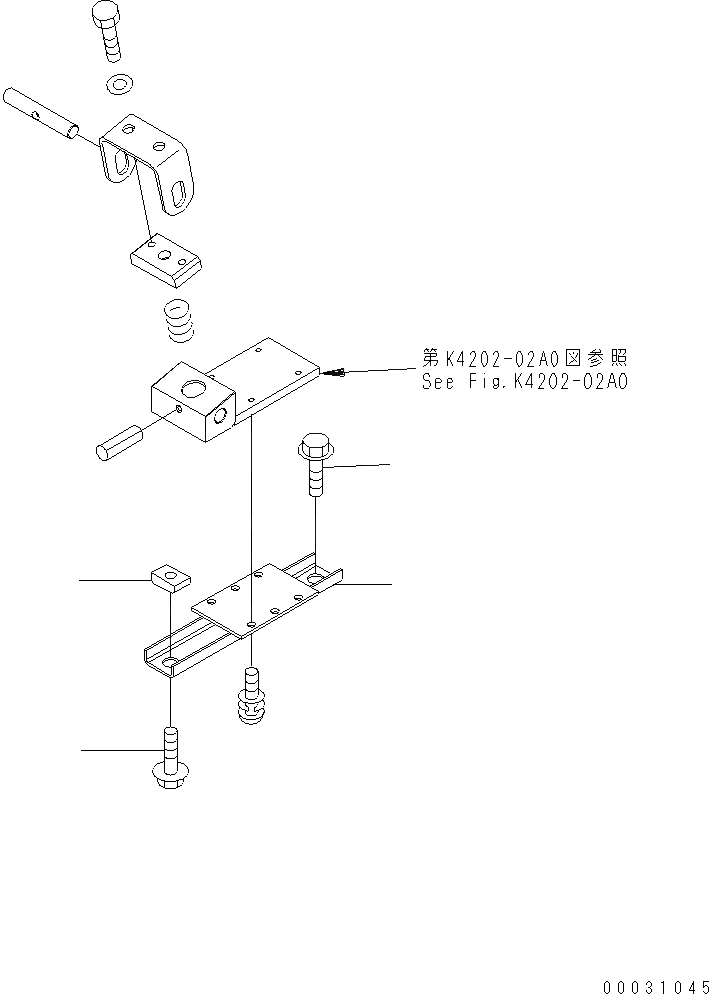 第K4202-02A0図参照
See Fig.K4202-02A0

00031045