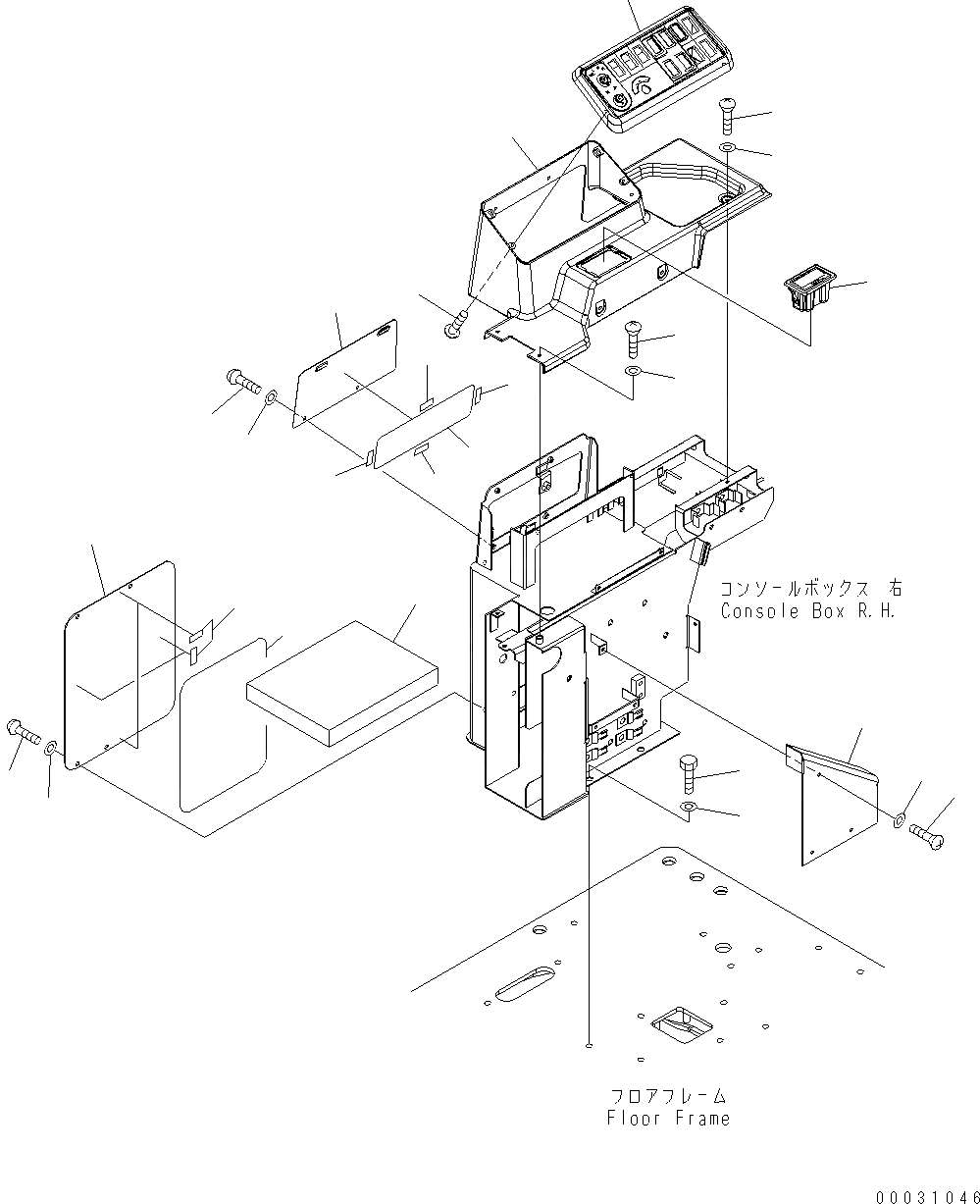 コンソールボックス 右
Console Box R.H.

フロアフレーム
Floor Frame

00031046