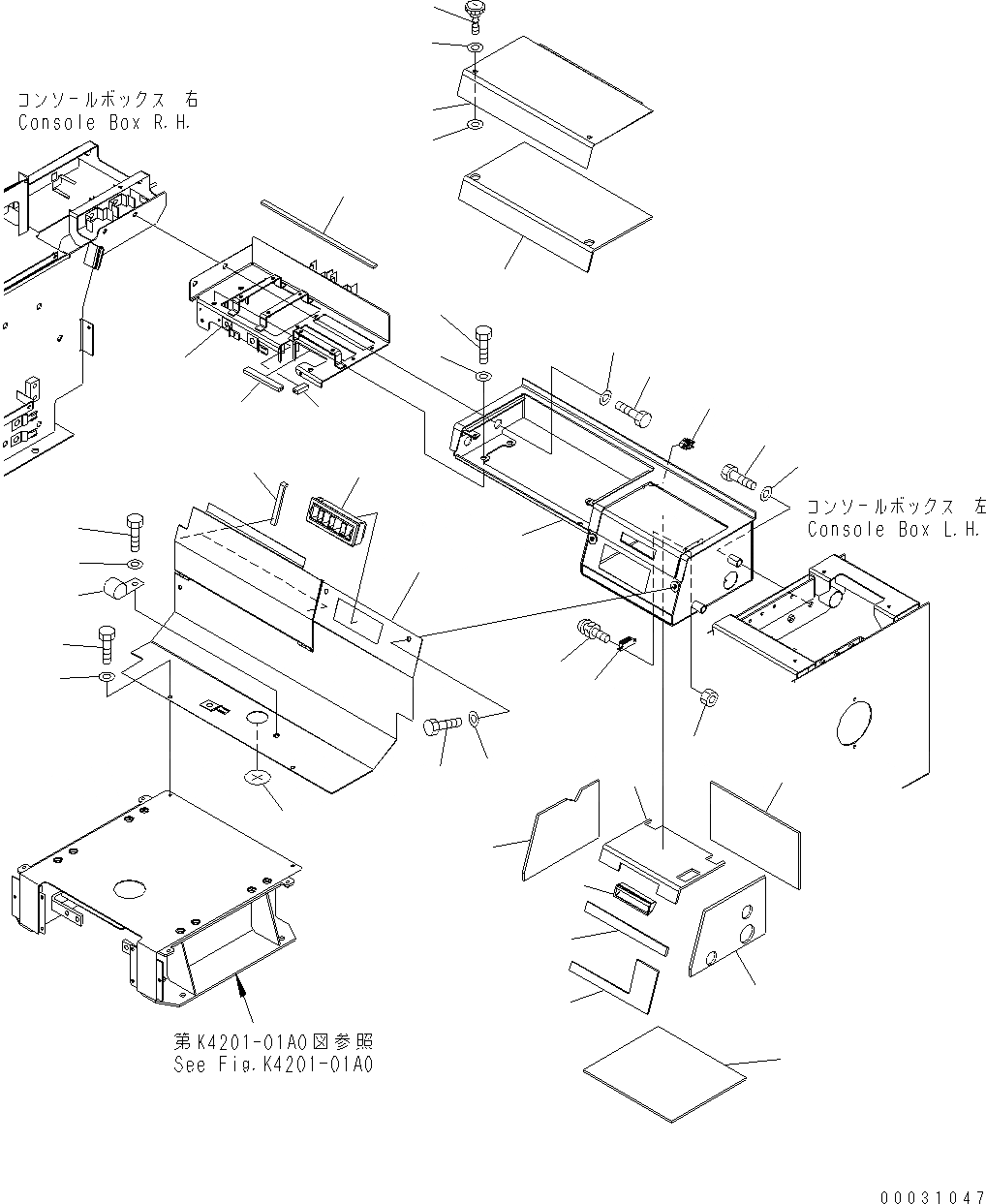 コンソールボックス 右
Console Box R.H.

コンソールボックス 左
Console Box L.H.

第K4201-01A0図参照
See Fig.K4201-01A0

00031047