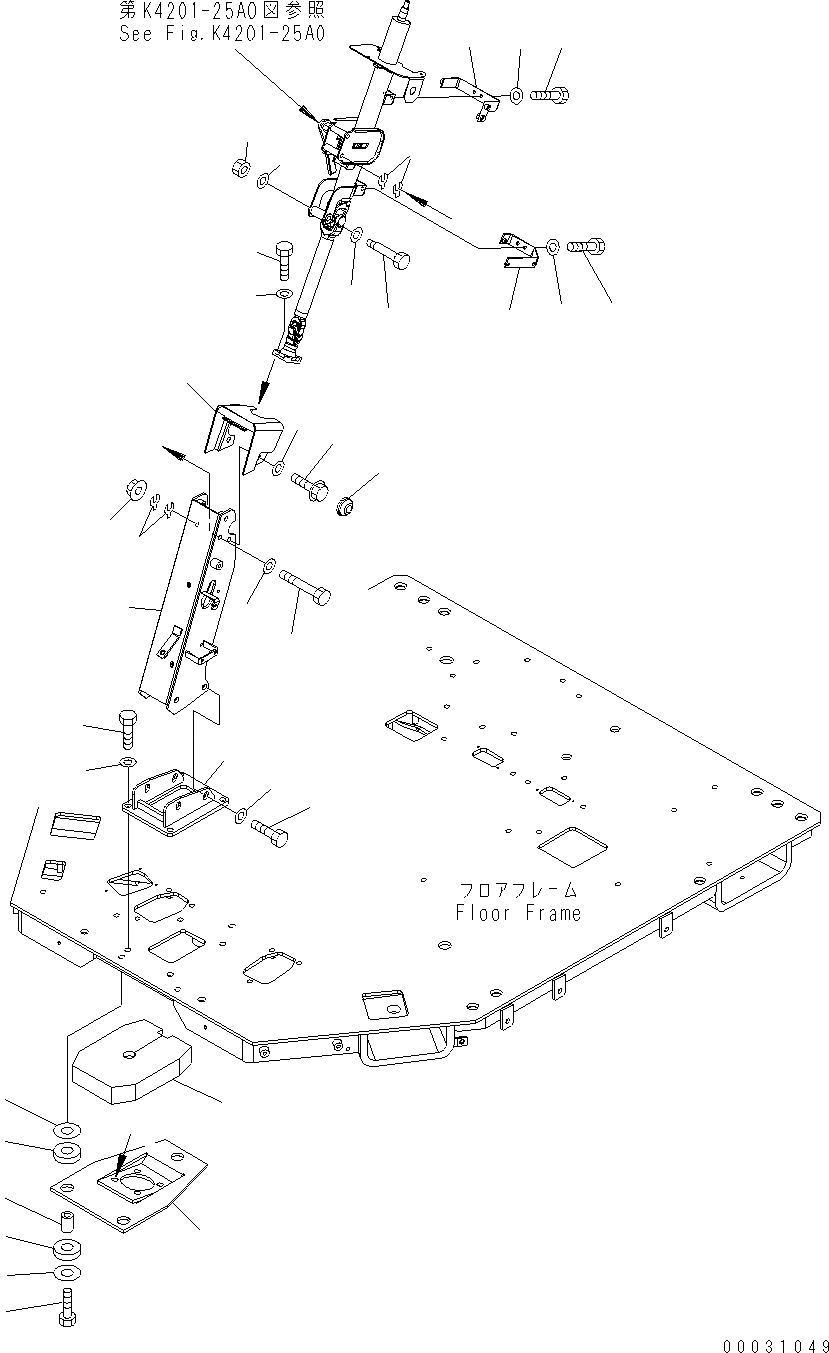 第K4201-25A0図参照
See Fig.K4201-25A0

フロアフレーム
Floor Frame

00031049