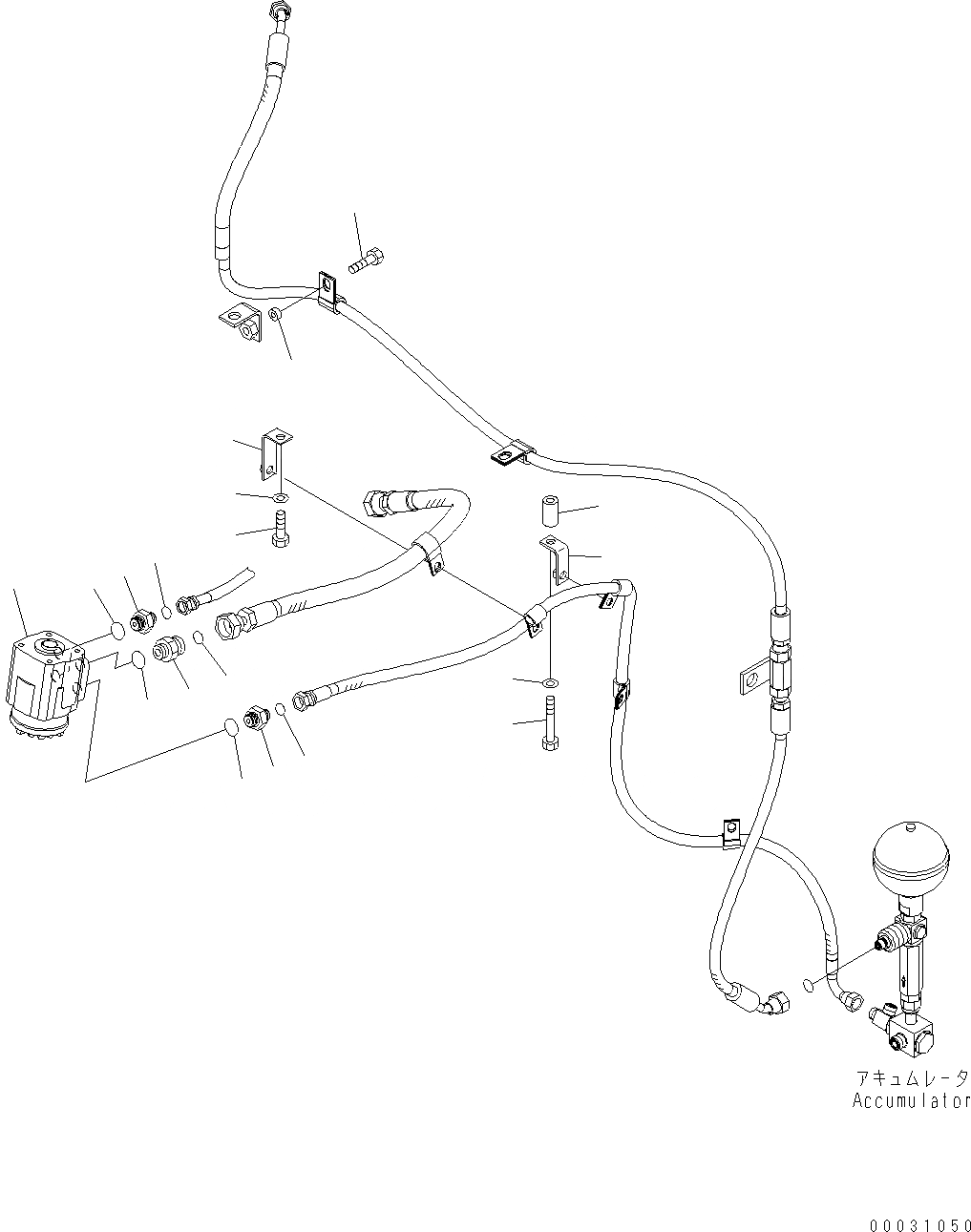 アキュムレータ
Accumulator

00031050