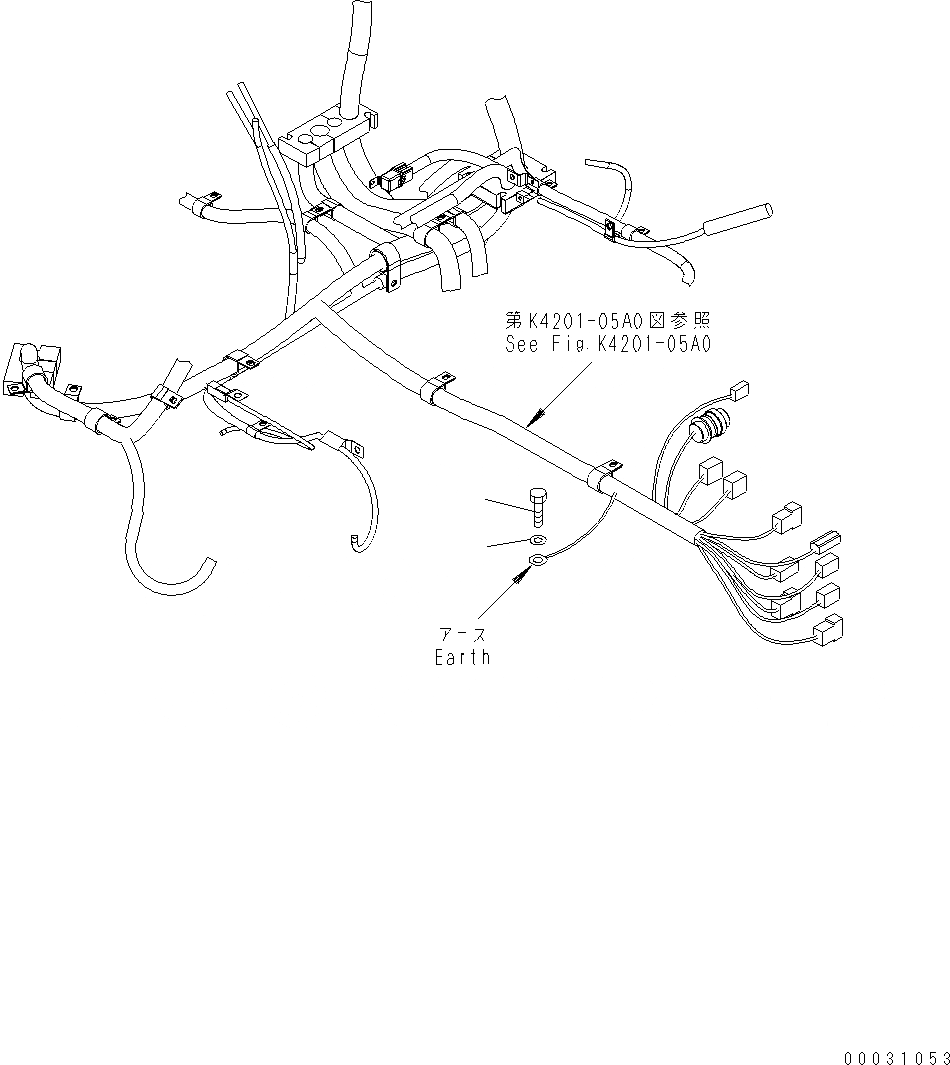 第K4201-05A0図参照
See Fig.K4201-05A0

アース
Earth

00031053